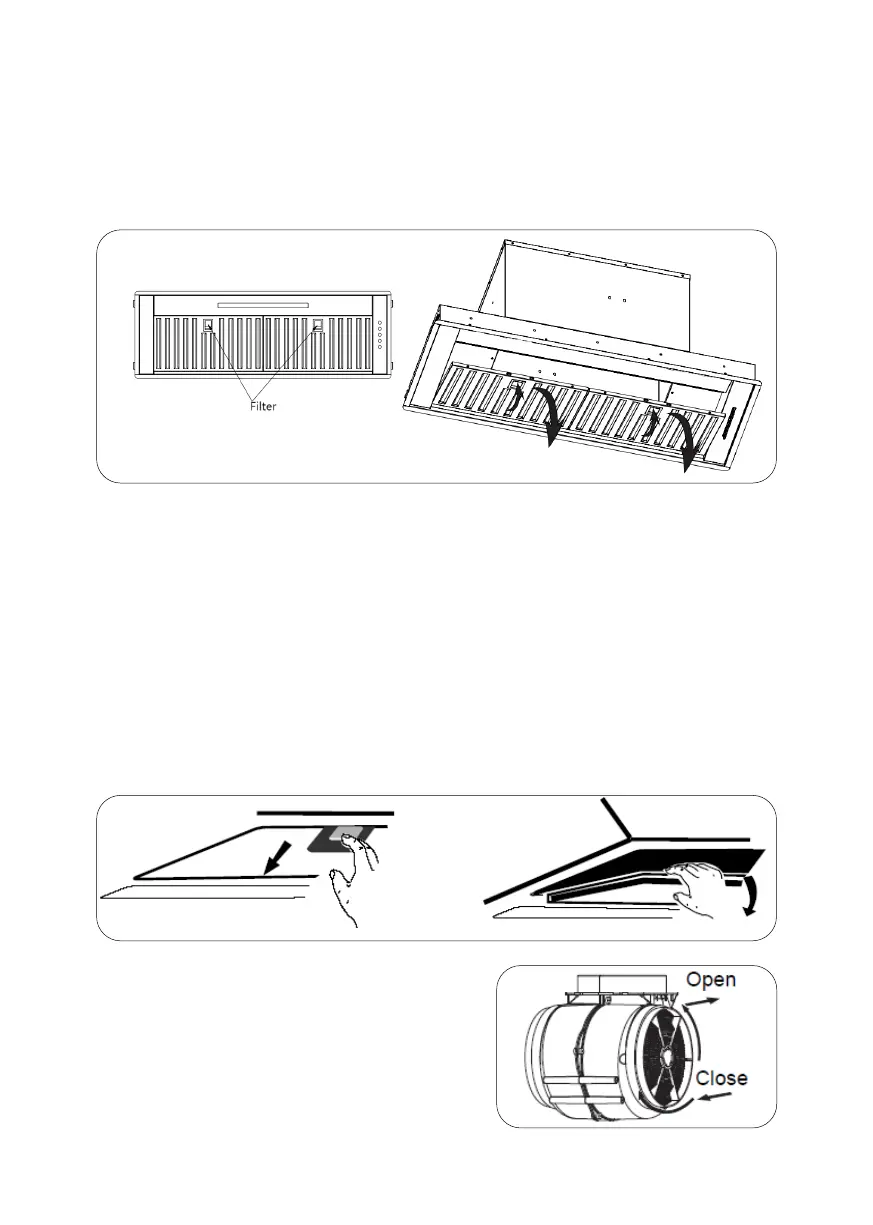 Filter

Open

Close