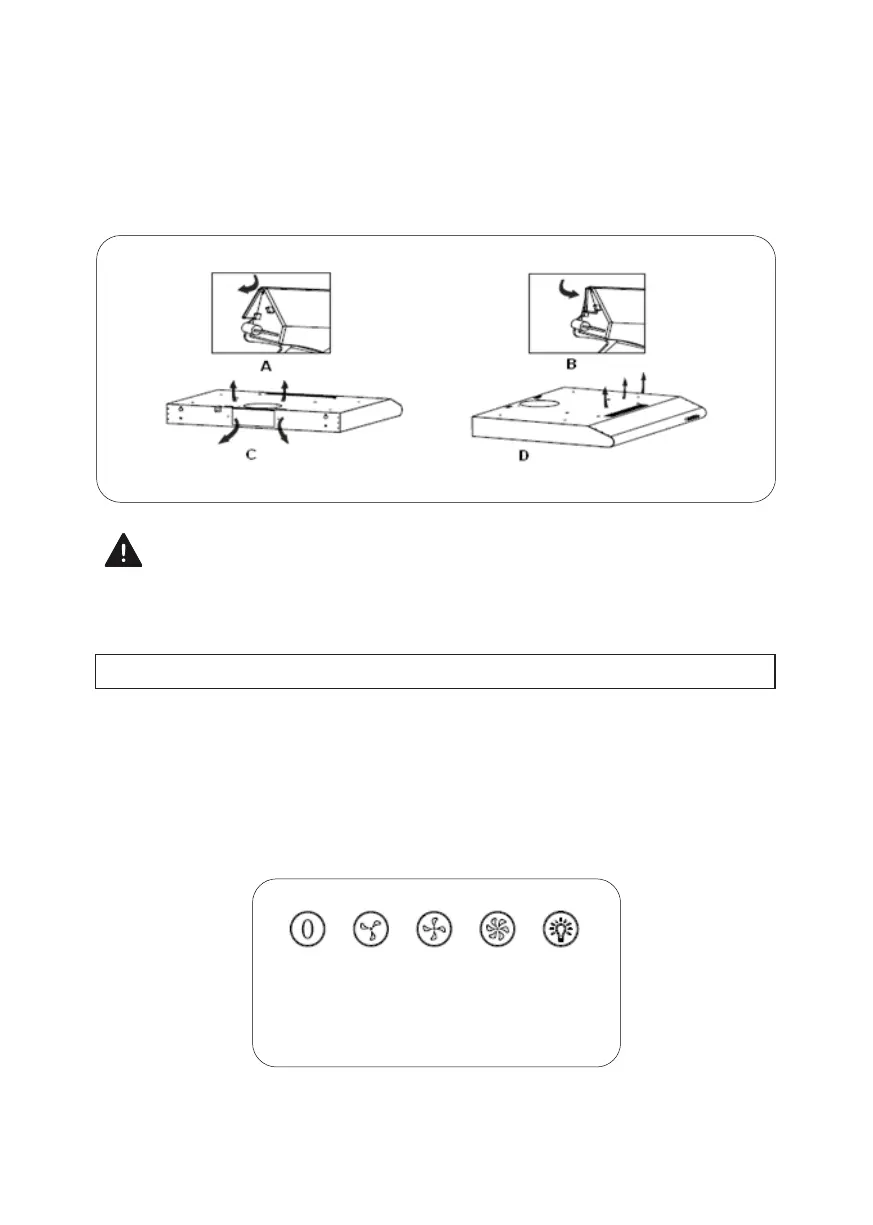 A

B

C

D

0