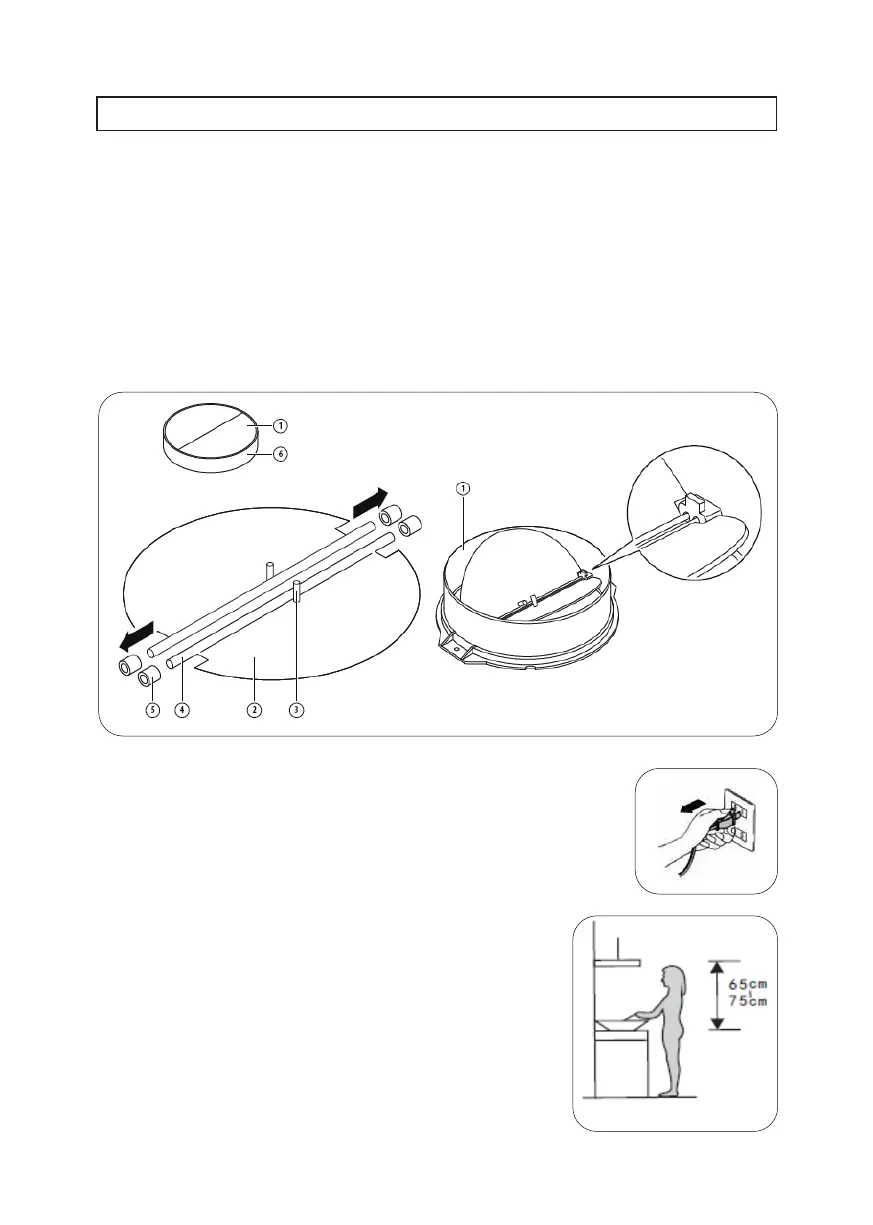 1
6
1
5
4
2
3
65cm
75cm