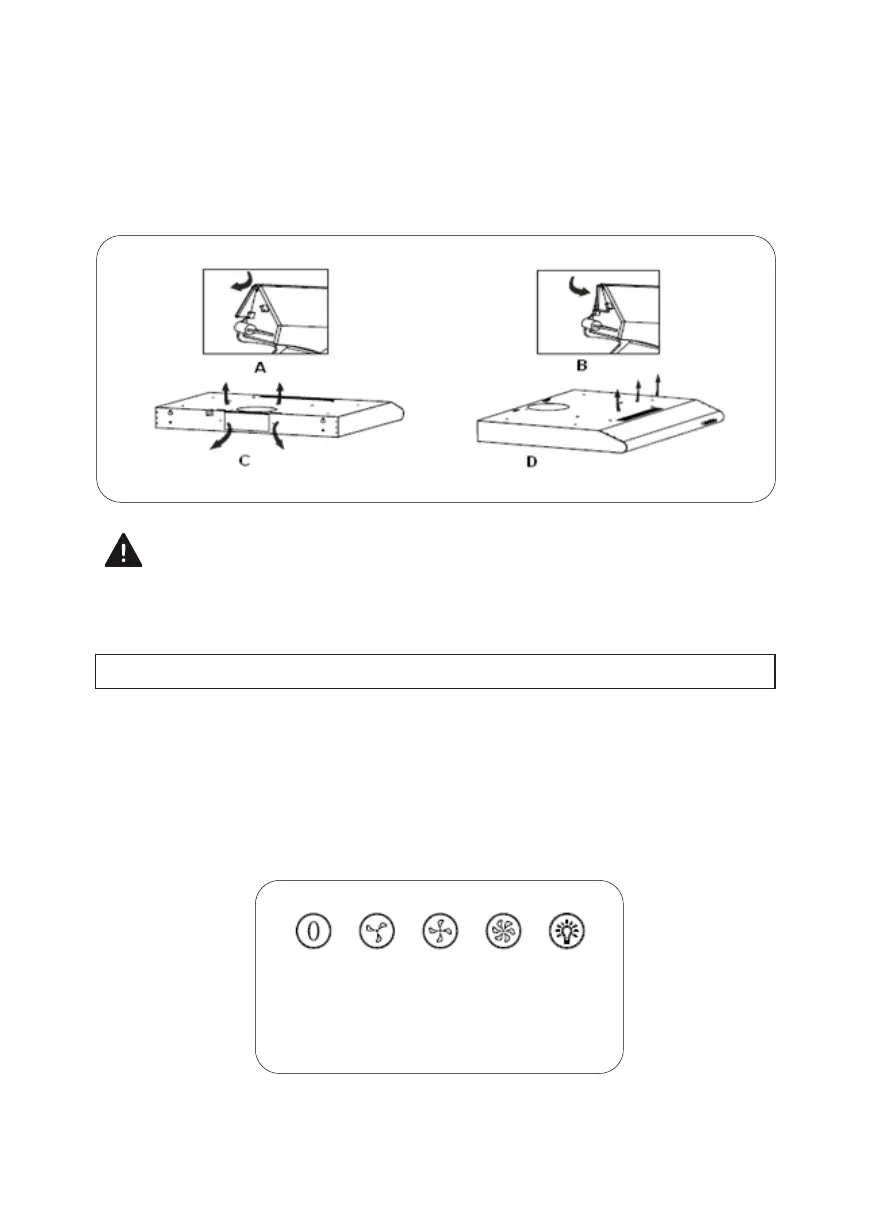 A

B

C

D

0