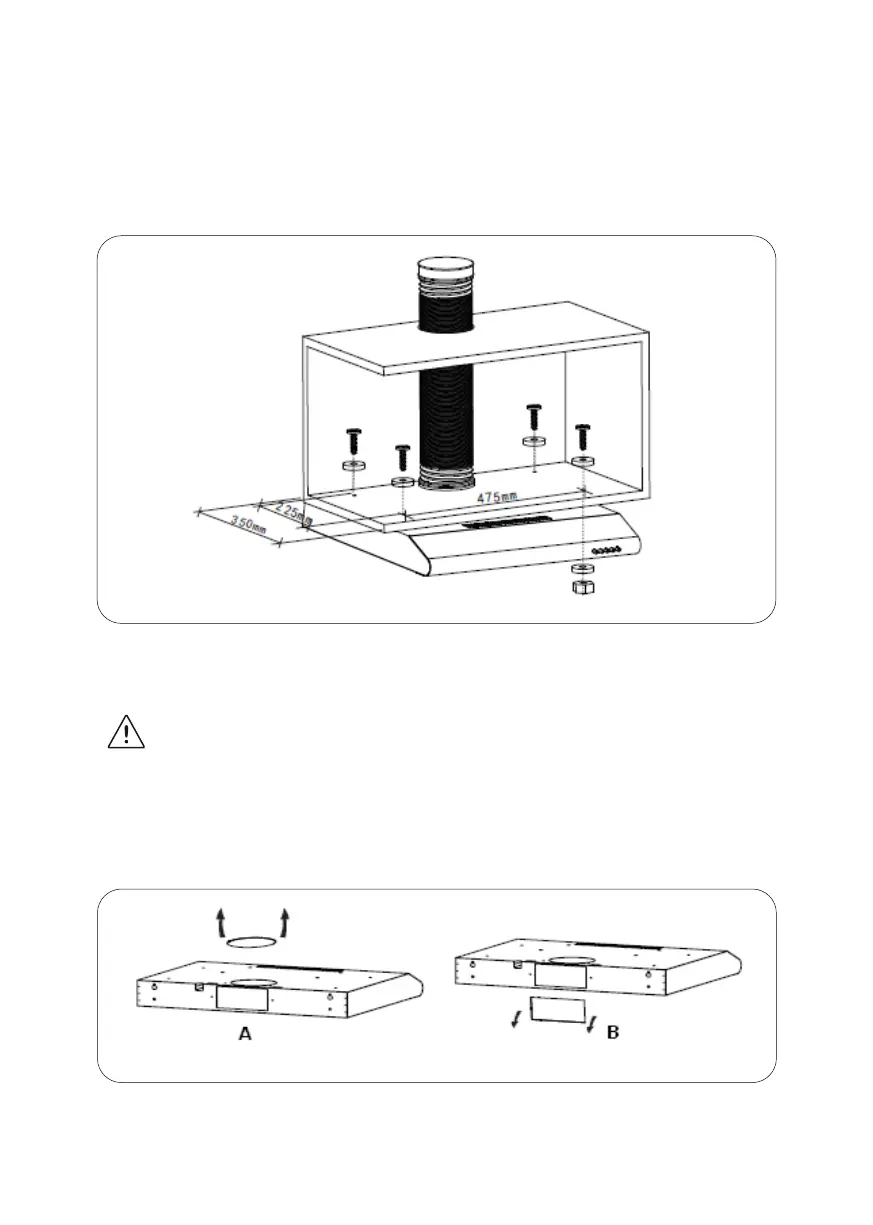 475mm

225mm

350mm

A

B