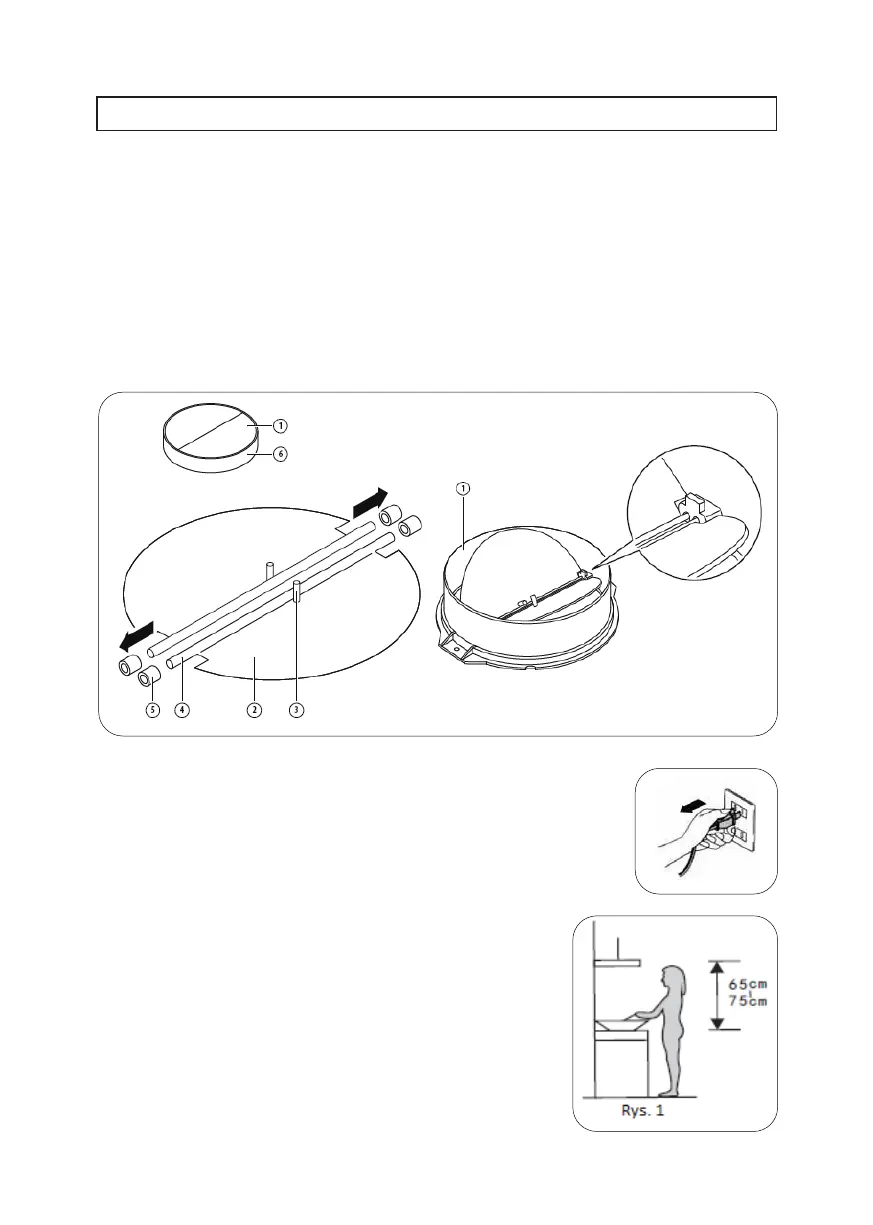 1
6
1
5
4
2
3
65cm
75cm
Rys. 1