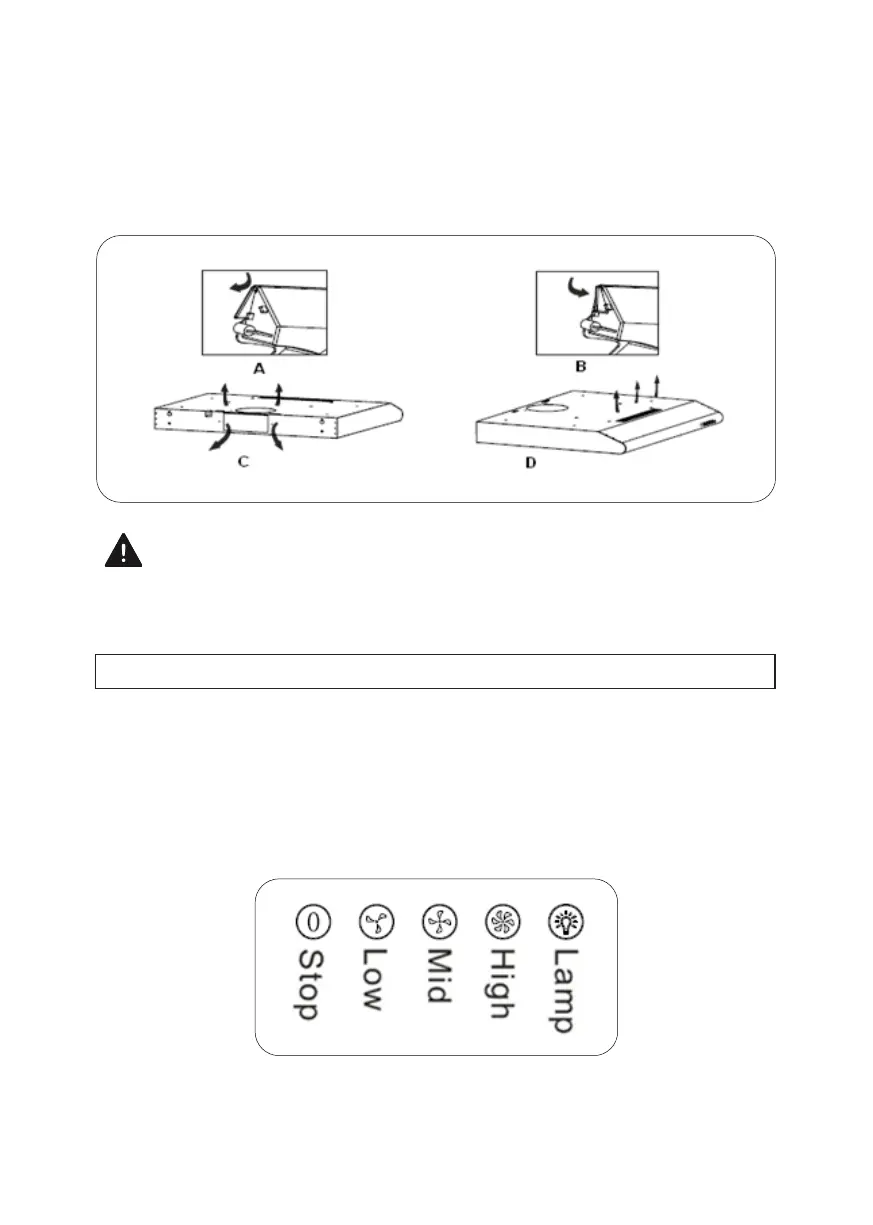 A

B

C

D

0 Stop

Low

Mid

High

Lamp