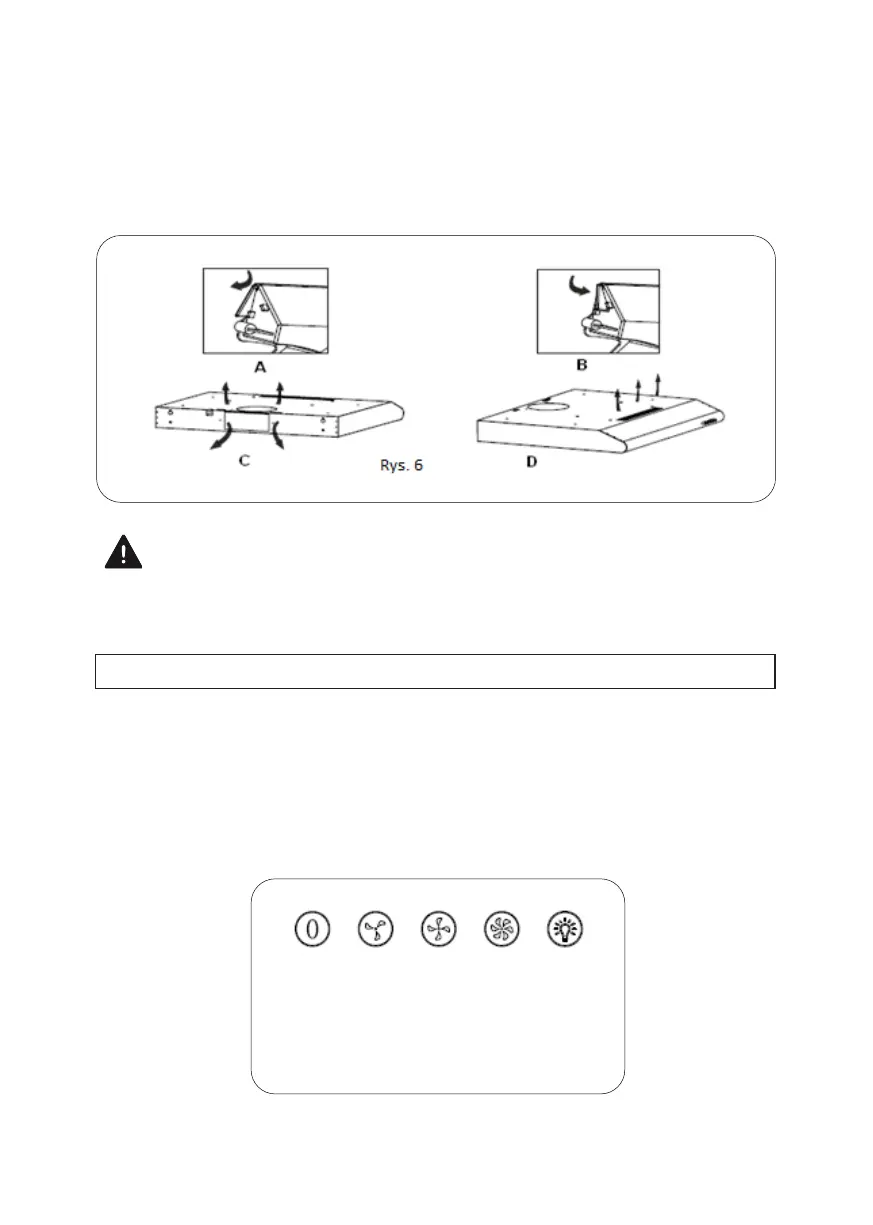 A

B

C

Rys. 6

D

0