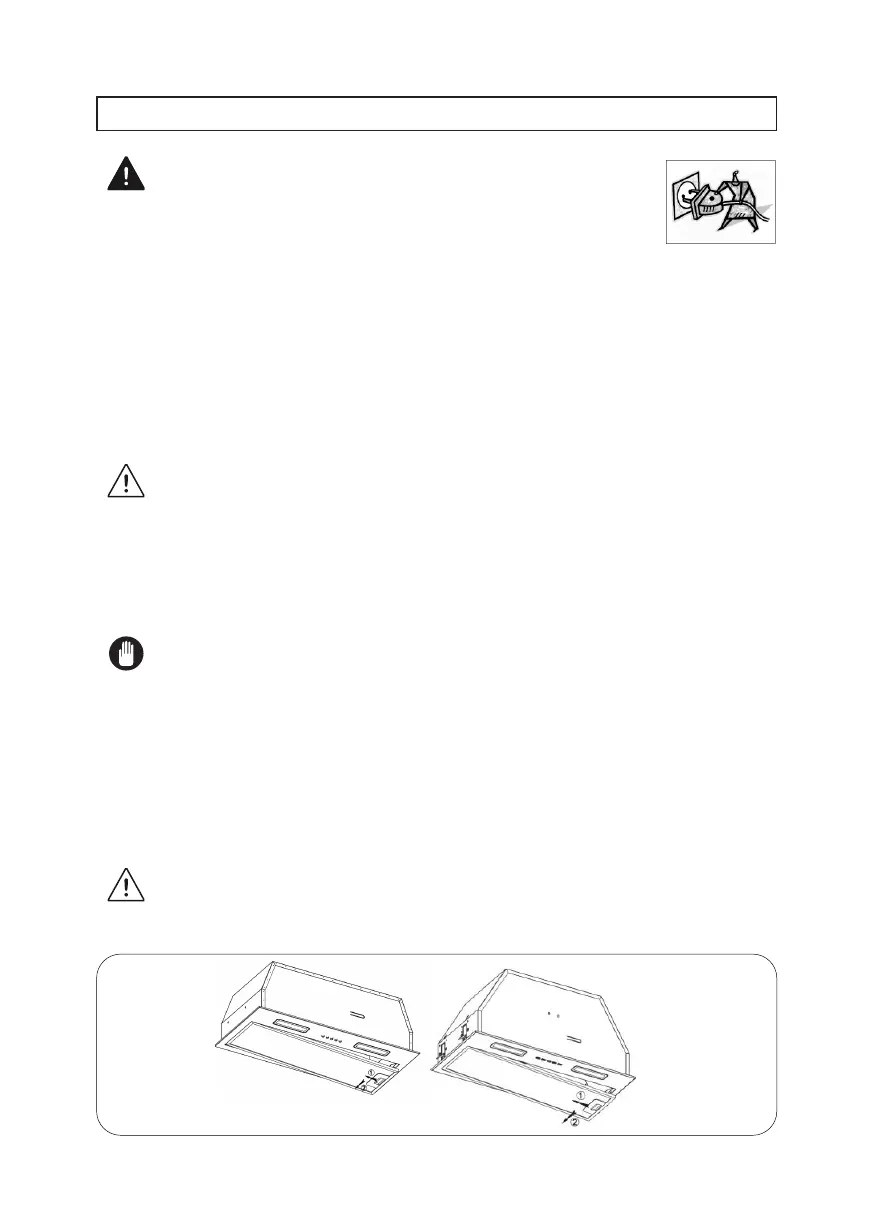 ①
①
②