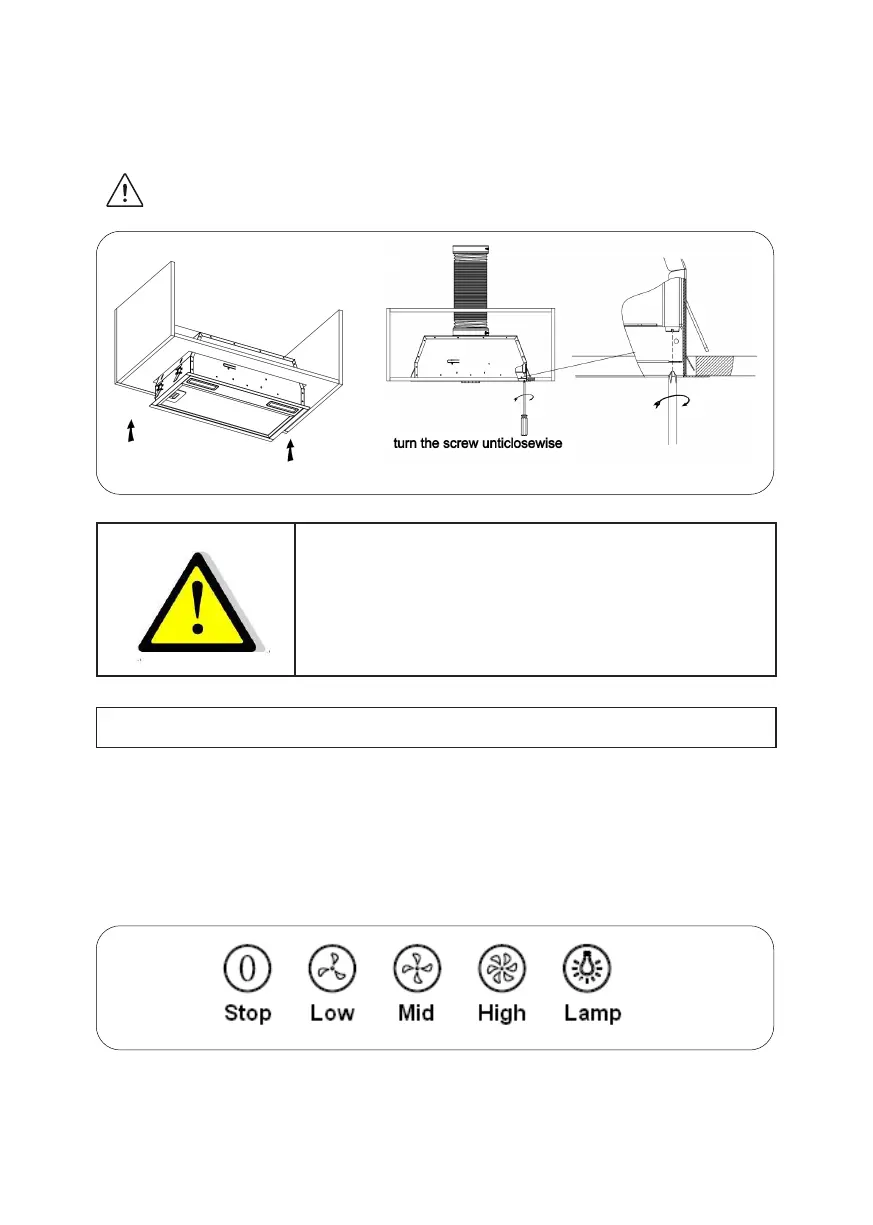 turn the screw unticlosewise

0 Stop

Low

Mid

High

Lamp