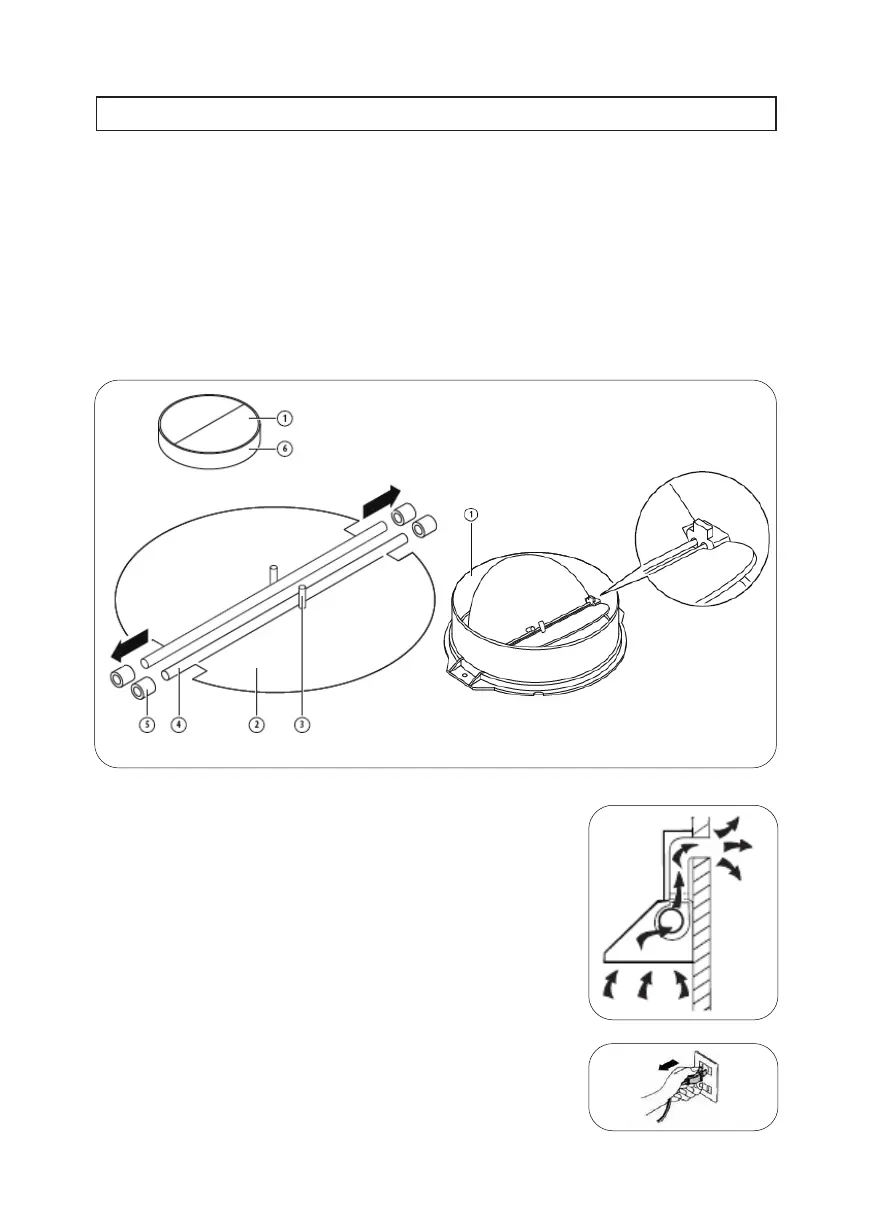 1
6
1
5
4
2
3