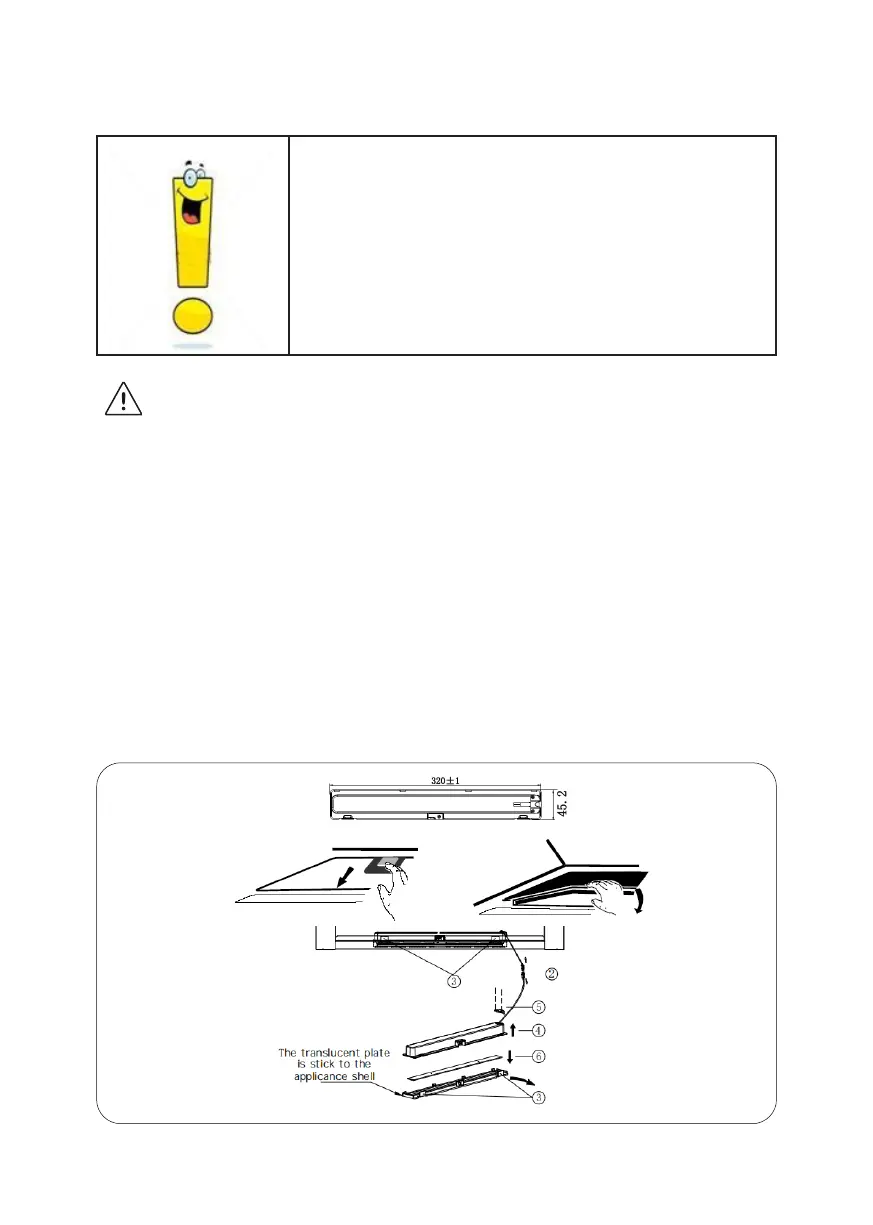 320±1

45.2

③

②

⑤

④

⑥

The translucent plate is stick to the applicance shell

③