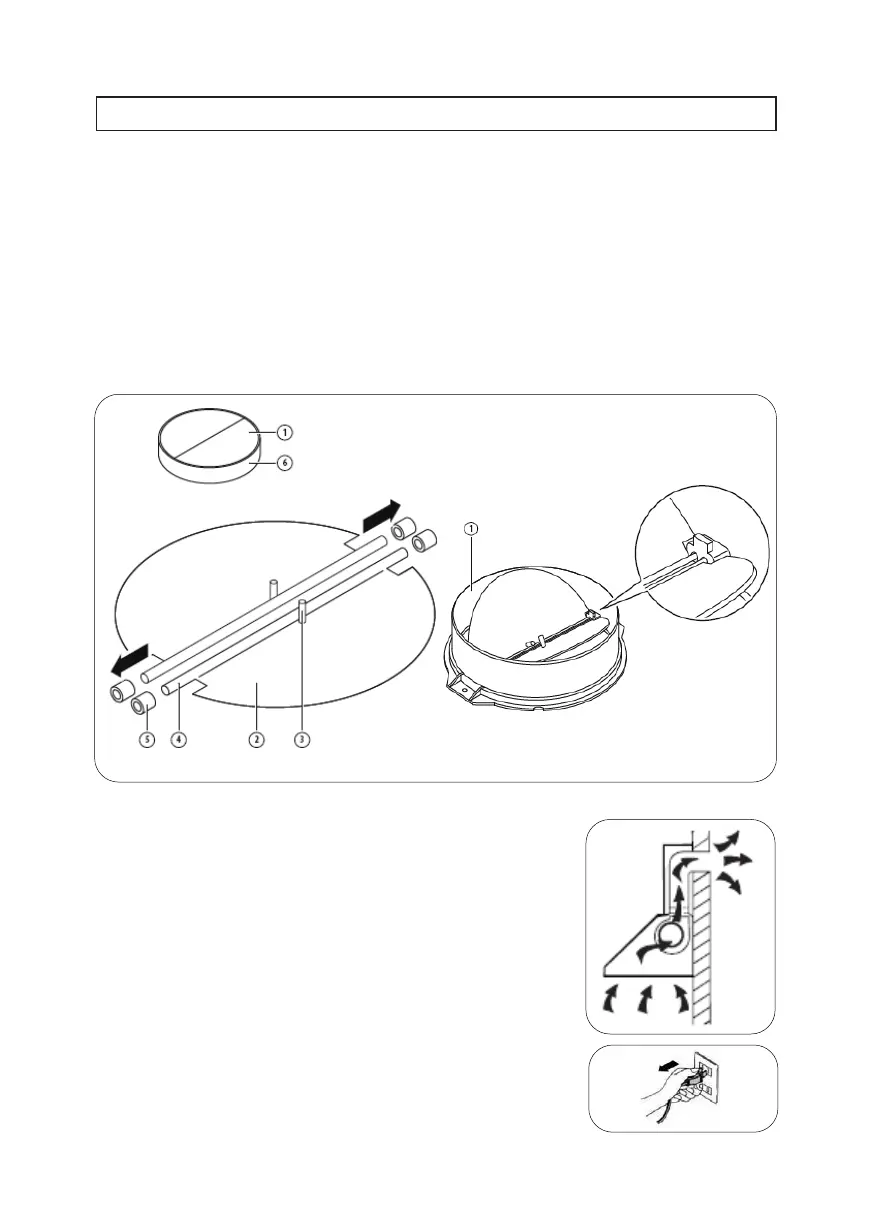 1
6
1
5
4
2
3