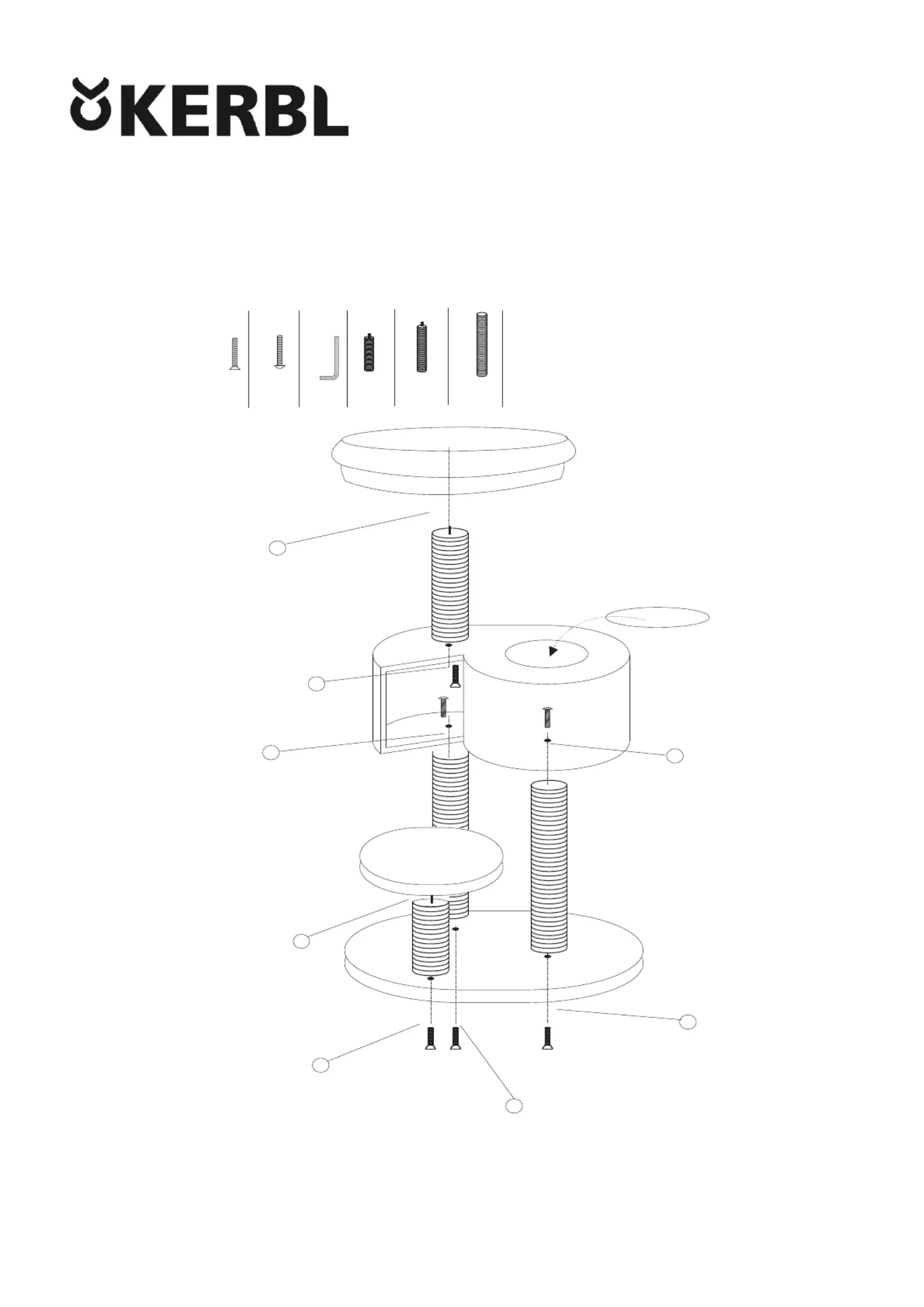 KERBL