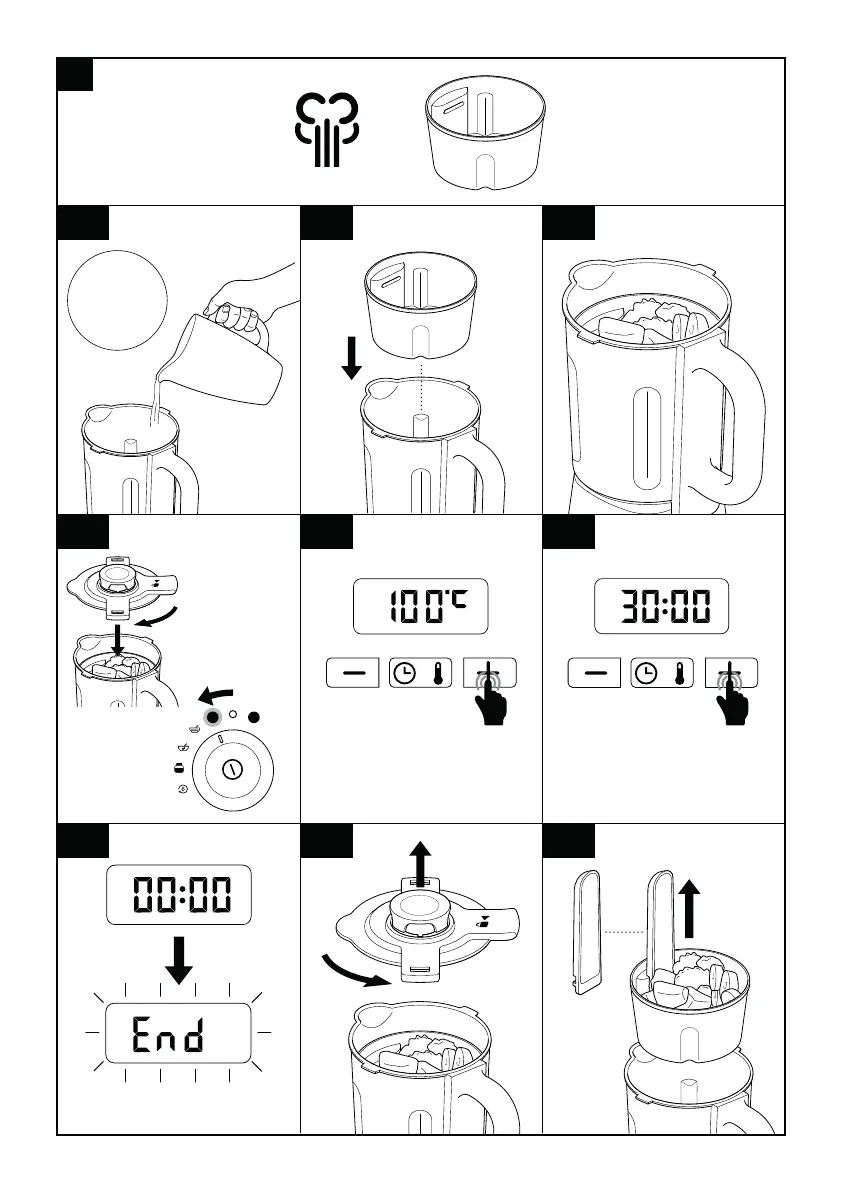 100°C

30:00

00:00

End