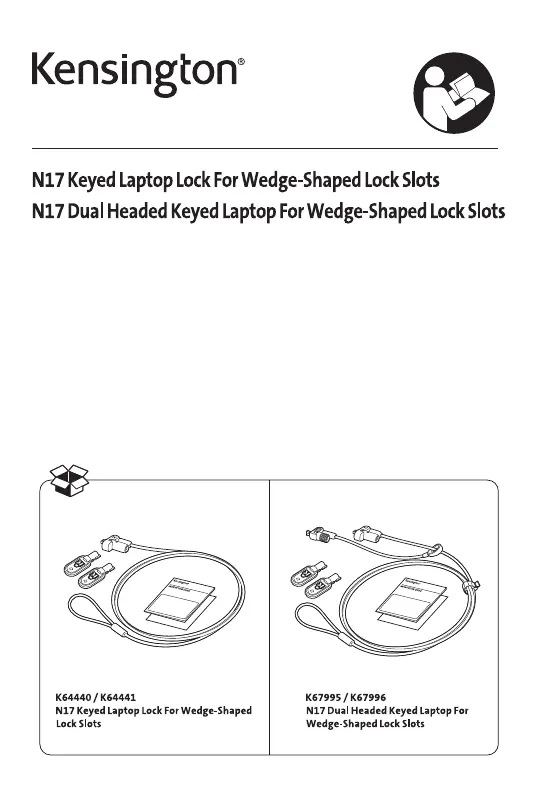 Kensington®

N17 Keyed Laptop Lock For Wedge-Shaped Lock Slots
N17 Dual Headed Keyed Laptop For Wedge-Shaped Lock Slots

K64440 / K64441
N17 Keyed Laptop Lock For Wedge-Shaped Lock Slots

K67995 / K67996
N17 Dual Headed Keyed Laptop For Wedge-Shaped Lock Slots