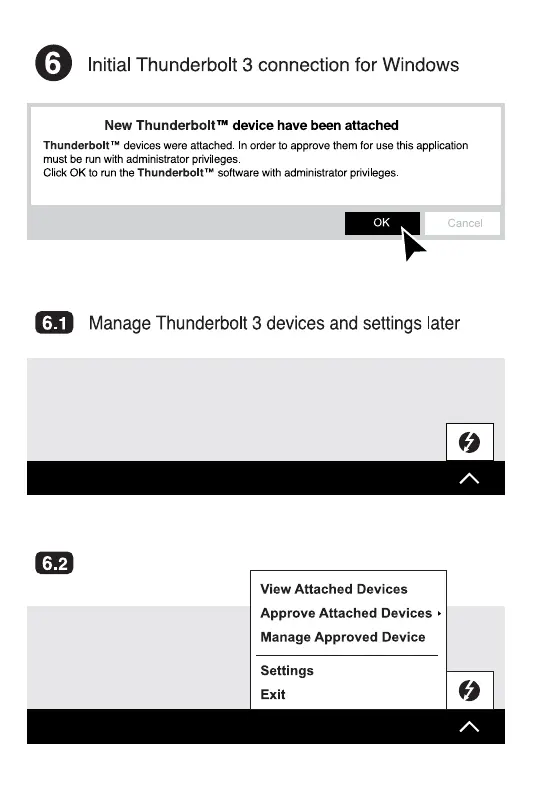 6 Initial Thunderbolt 3 connection for Windows

New Thunderbolt™ device have been attached

Thunderbolt™ devices were attached. In order to approve them for use this application must be run with administrator privileges.
Click OK to run the Thunderbolt™ software with administrator privileges.

OK Cancel

6.1 Manage Thunderbolt 3 devices and settings later

6.2

View Attached Devices
Approve Attached Devices
Manage Approved Device

Settings
Exit