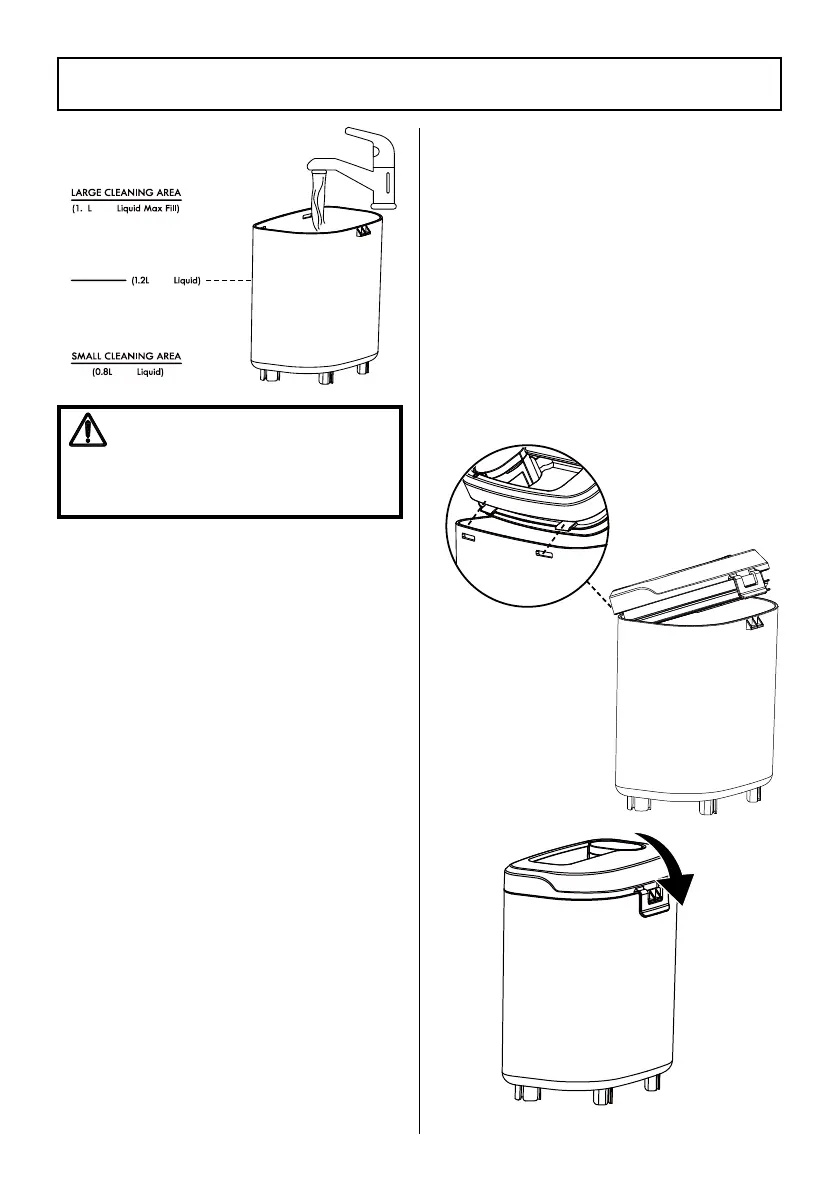 LARGE CLEANING AREA
(1. L Liquid Max Fill)

(1.2L Liquid)

SMALL CLEANING AREA
(0.8L Liquid)