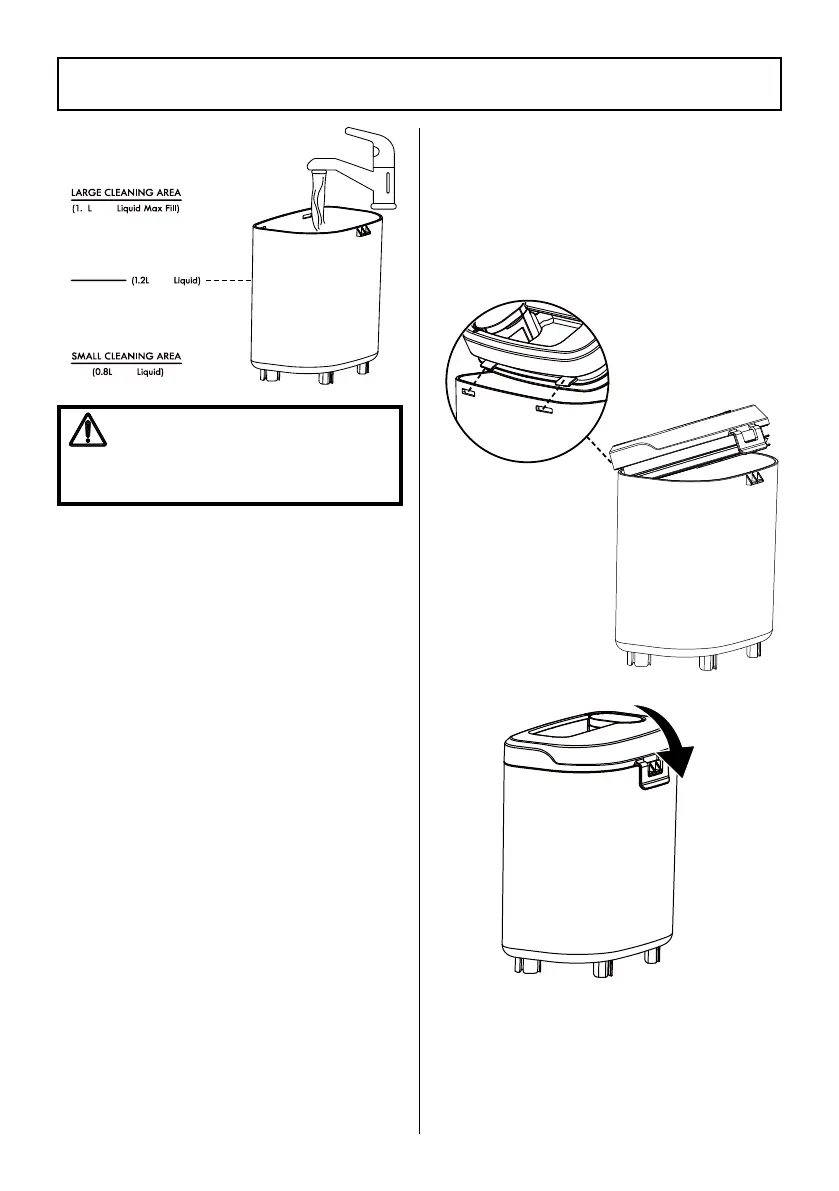 LARGE CLEANING AREA
(1. L Liquid Max Fill)

(1.2L Liquid)

SMALL CLEANING AREA
(0.8L Liquid)