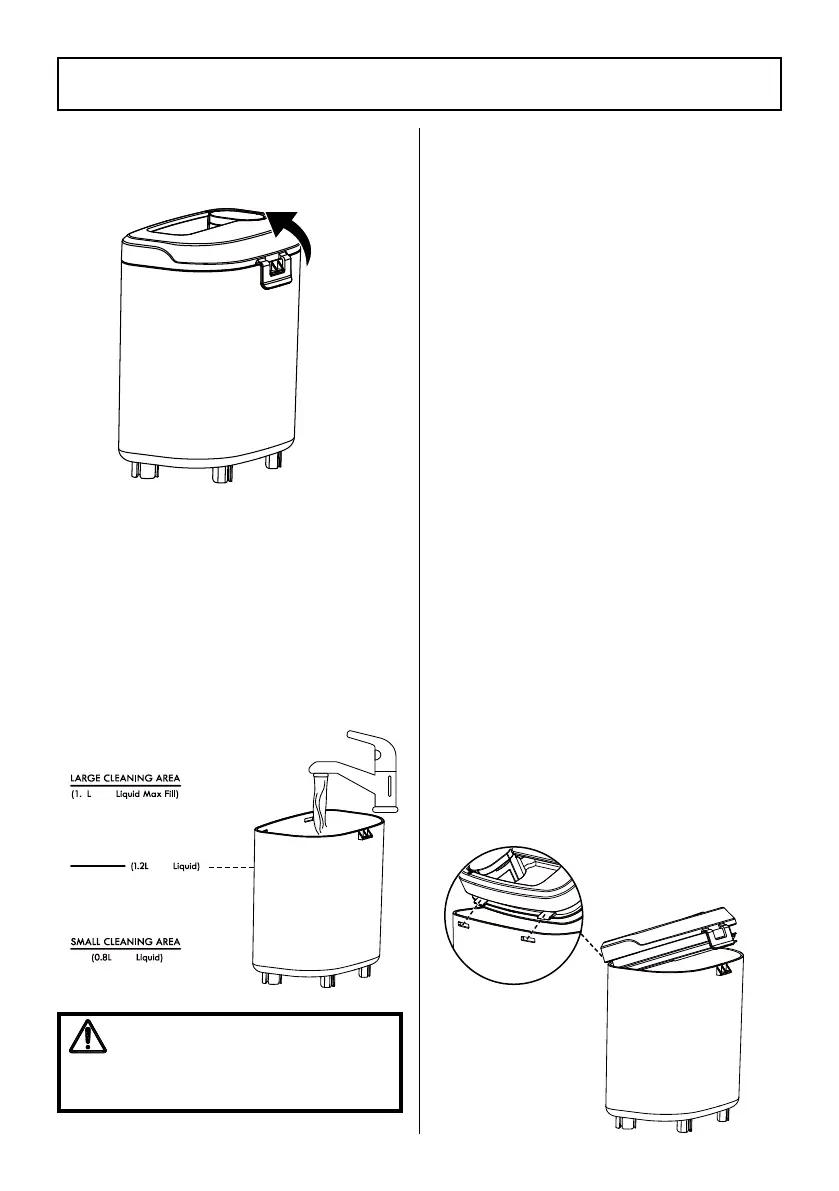 LARGE CLEANING AREA
(1. L Liquid Max Fill)

(1.2L Liquid)

SMALL CLEANING AREA
(0.8L Liquid)