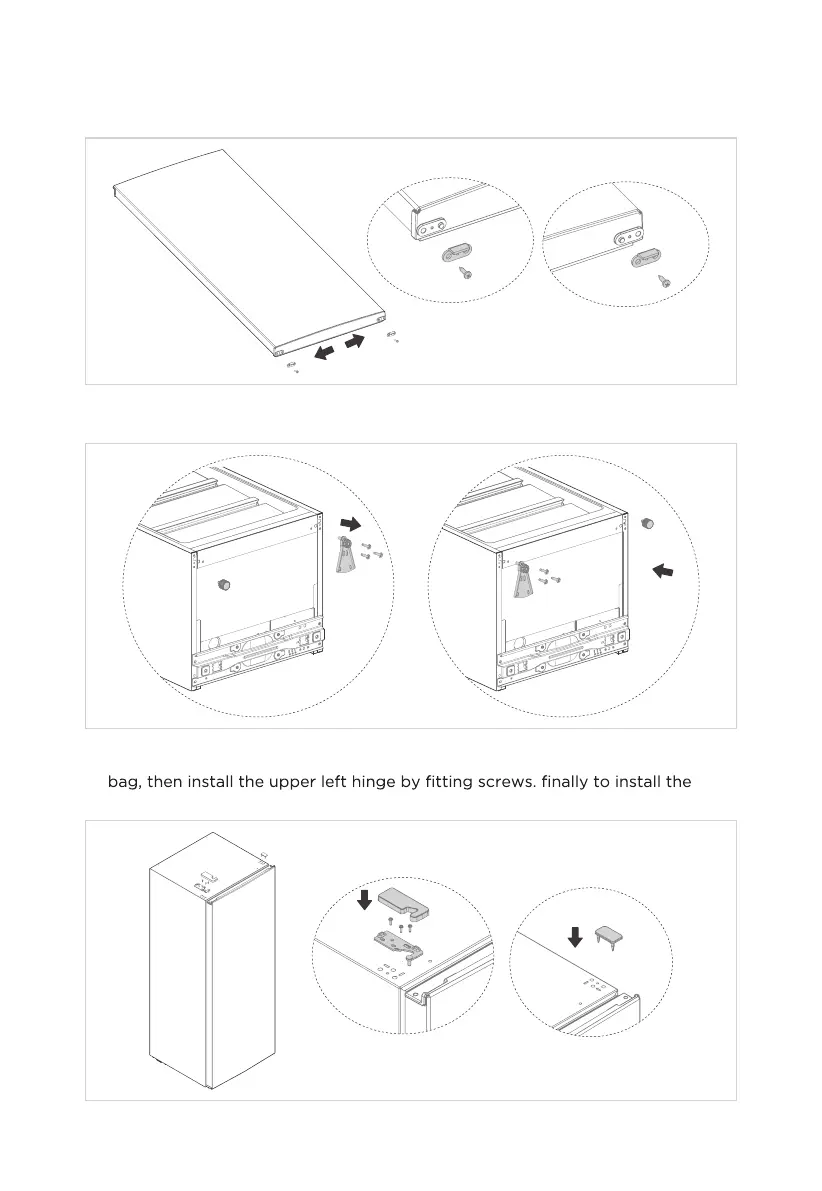 bag, then install the upper left hinge by fitting screws. finally to install the