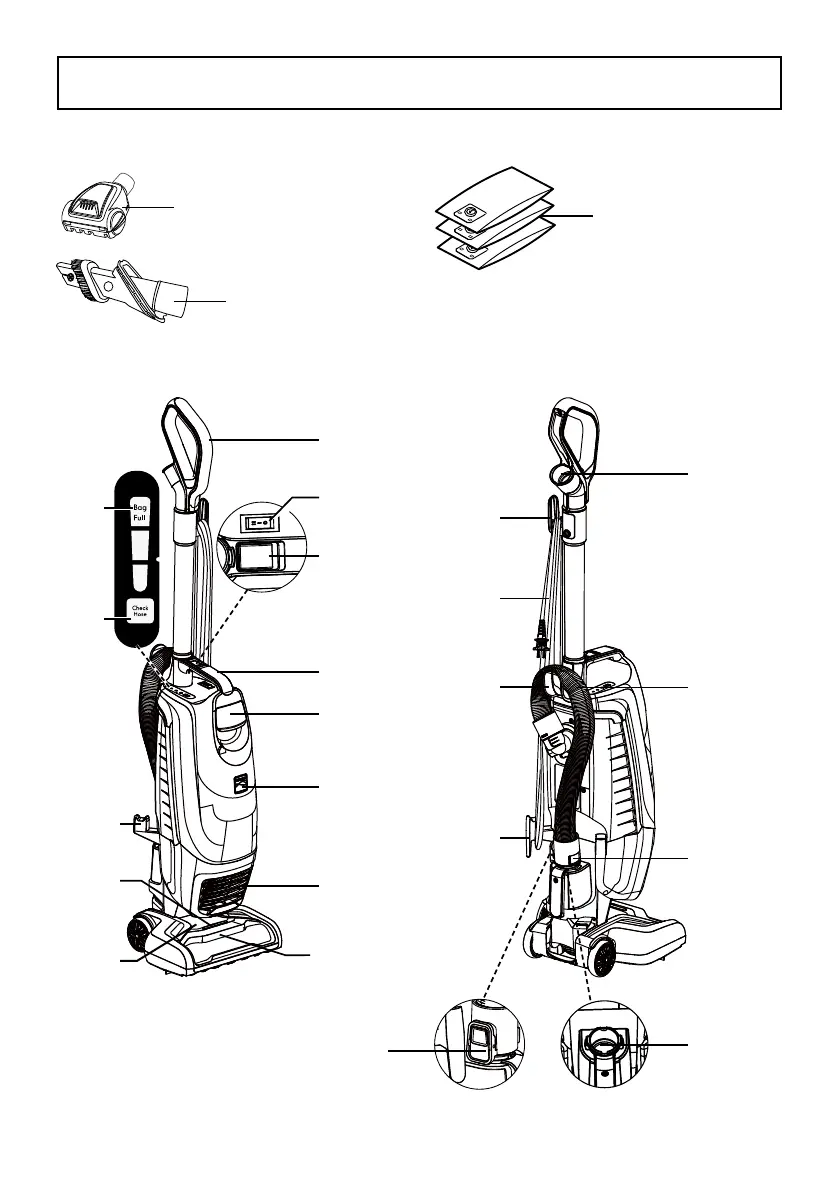 Bag Full

Check Hose