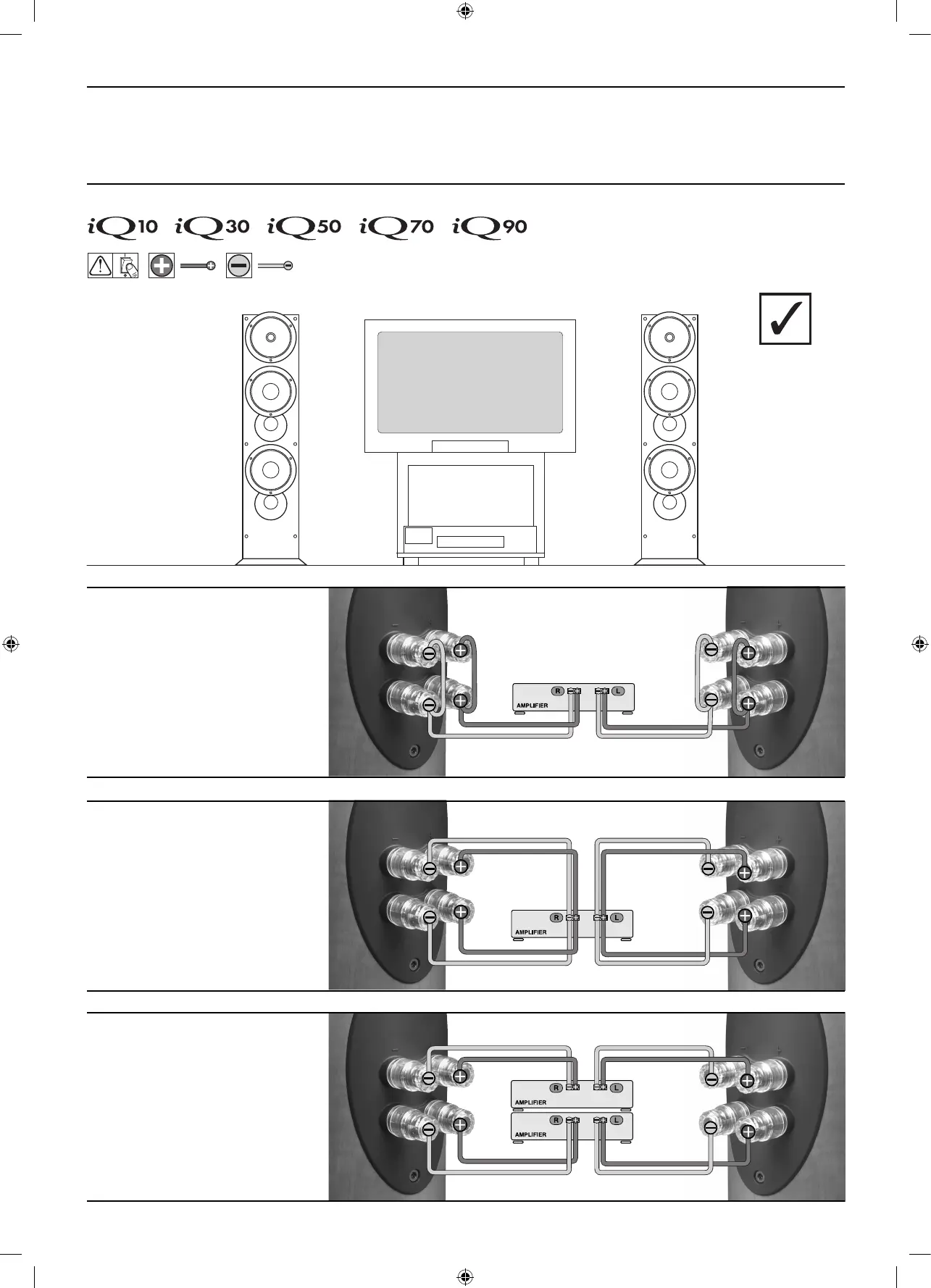 iQ10 iQ30 iQ50 iQ70 iQ90

R L
AMPLIFIER

R L
AMPLIFIER

R L
AMPLIFIER
R L
AMPLIFIER