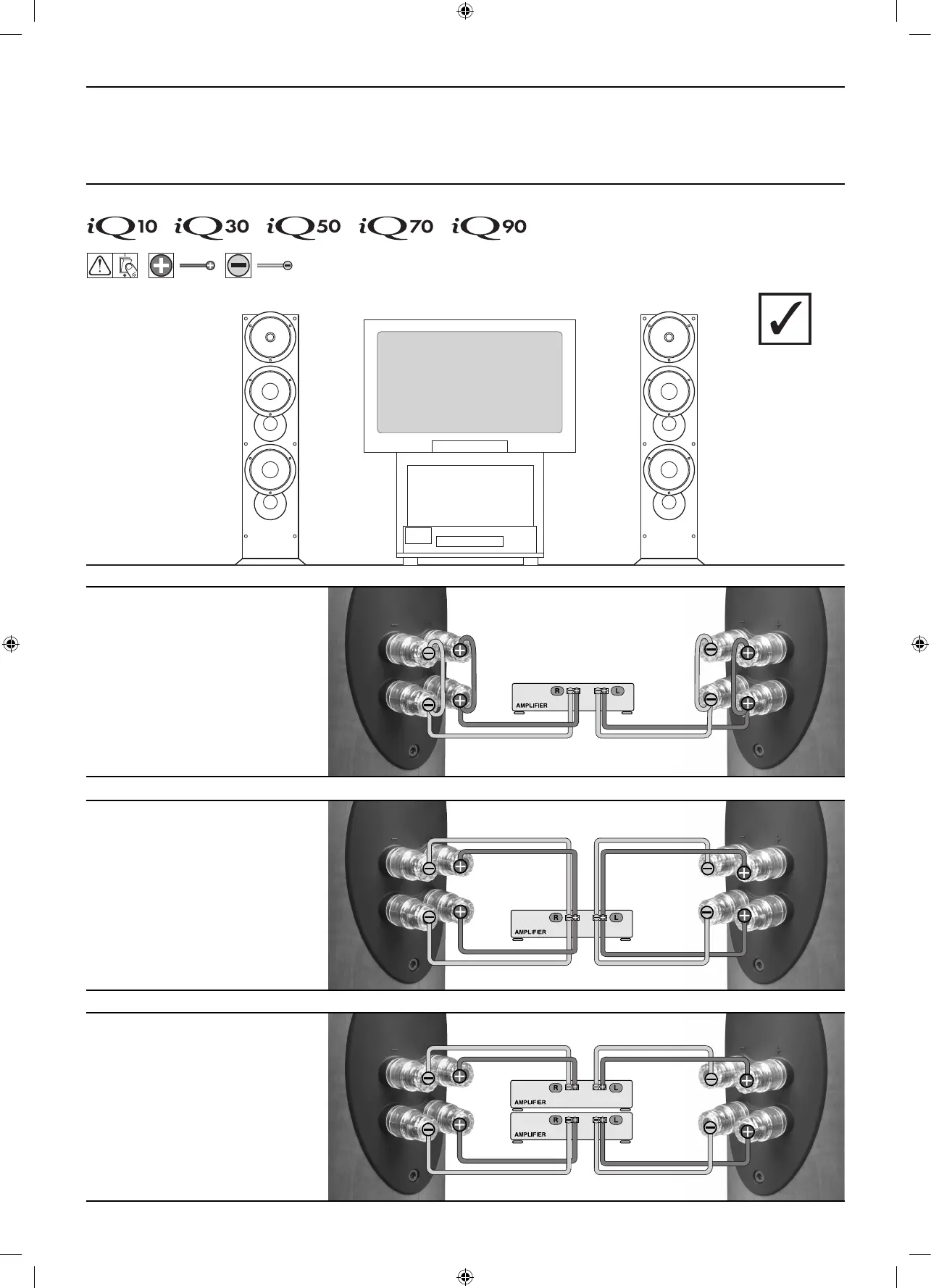 iQ10 iQ30 iQ50 iQ70 iQ90

R L AMPLIFIER

R L AMPLIFIER

R L AMPLIFIER

R L AMPLIFIER