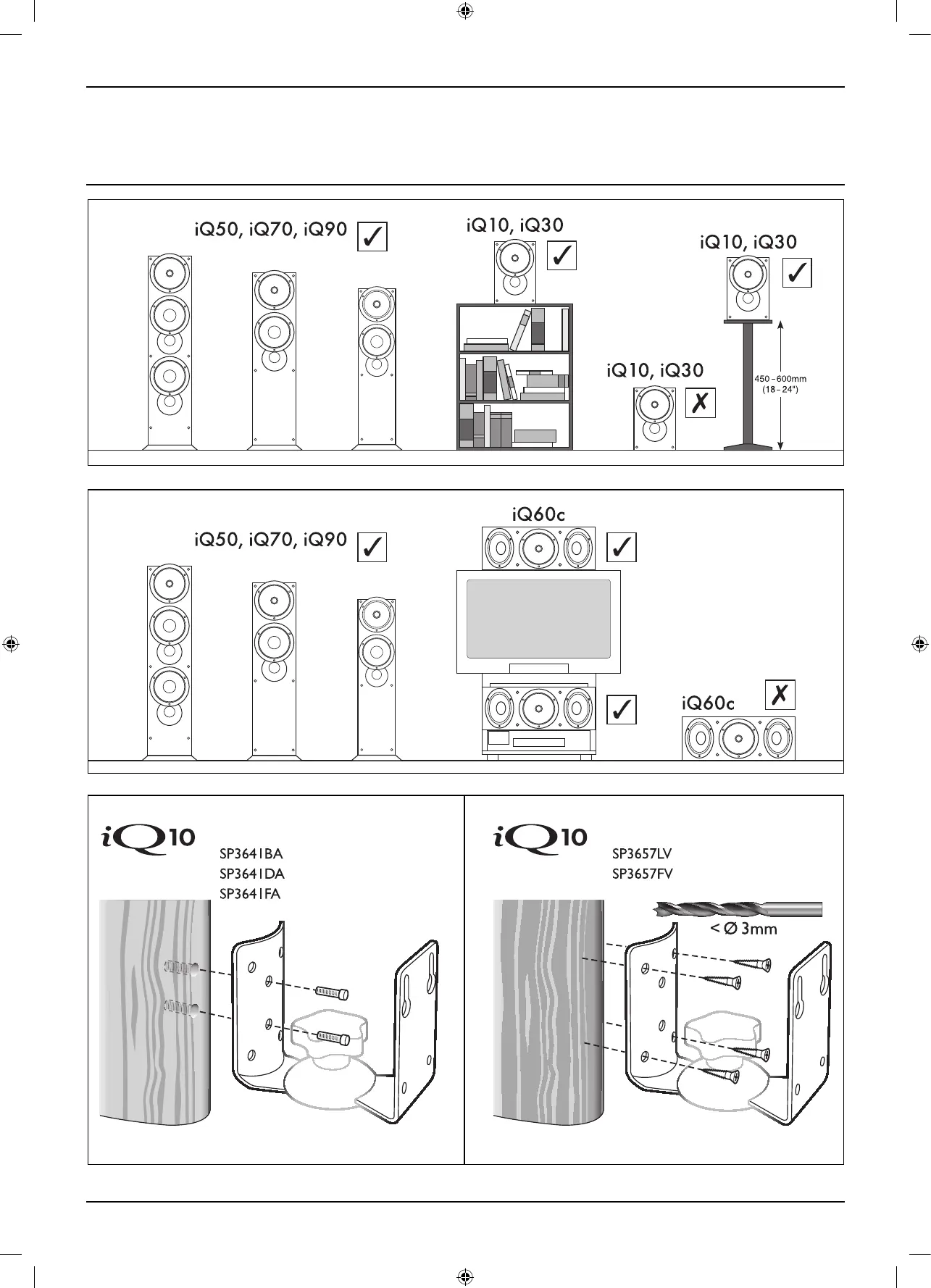 iQ50, iQ70, iQ90 ✓

iQ10, iQ30 ✓

iQ10, iQ30 ✓

iQ10, iQ30 ✗

450 – 600mm (18 – 24")

iQ50, iQ70, iQ90 ✓

iQ60c ✓

✓

iQ60c ✗

iQ10

SP3641BA
SP3641DA
SP3641FA

iQ10

SP3657LV
SP3657FV

< Ø 3mm