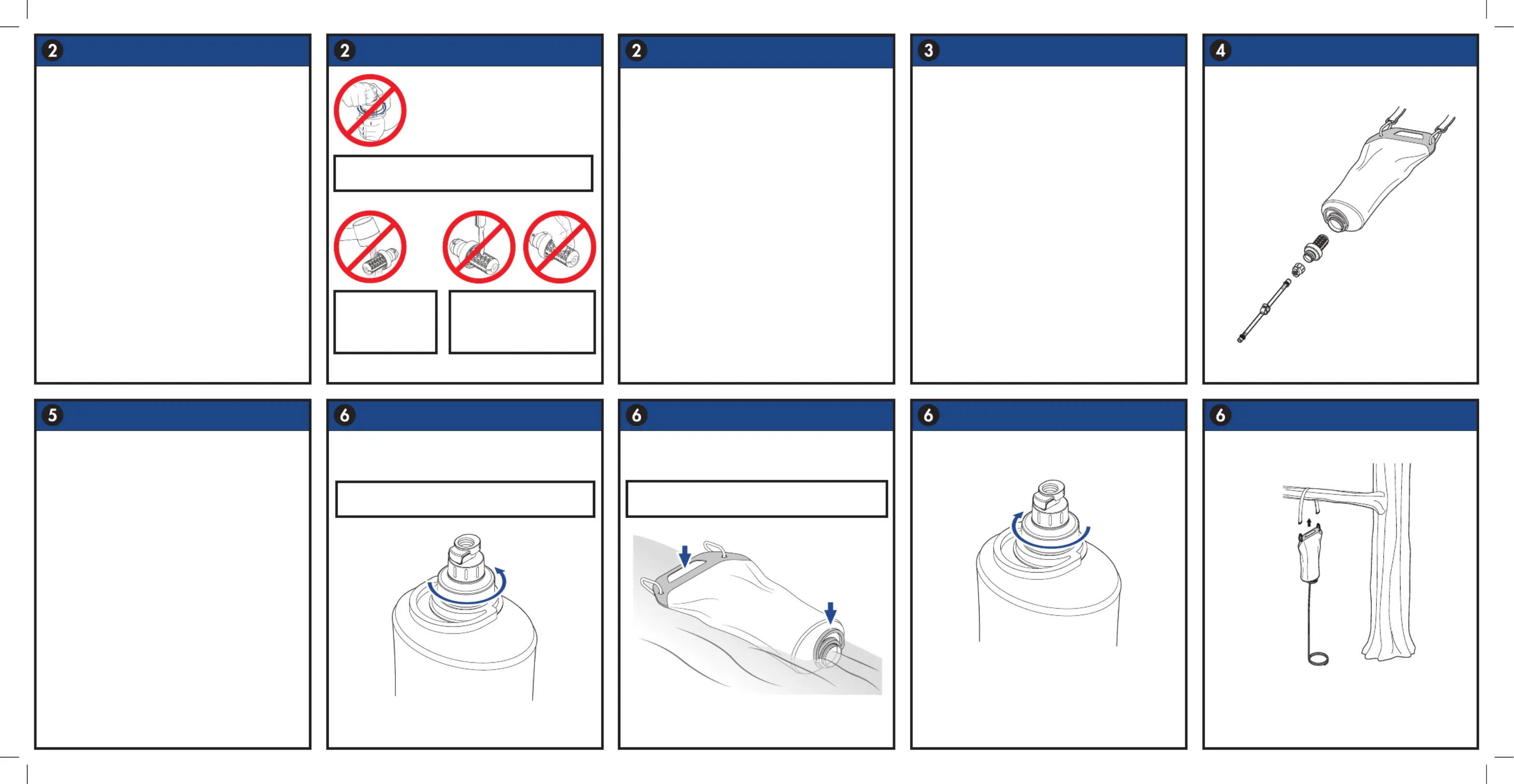 2

2

2

3

4

5

6

6

6

6