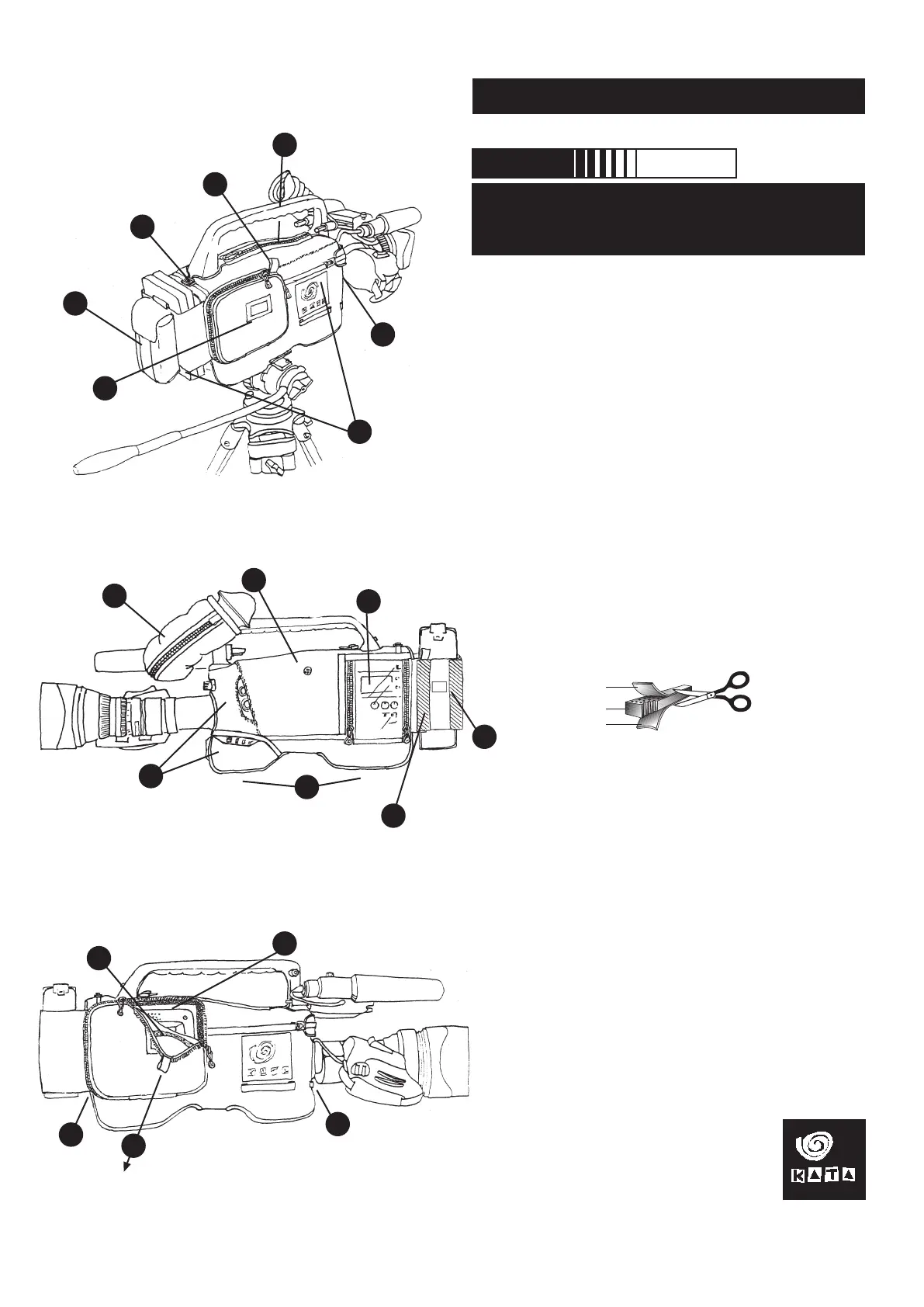 KATA