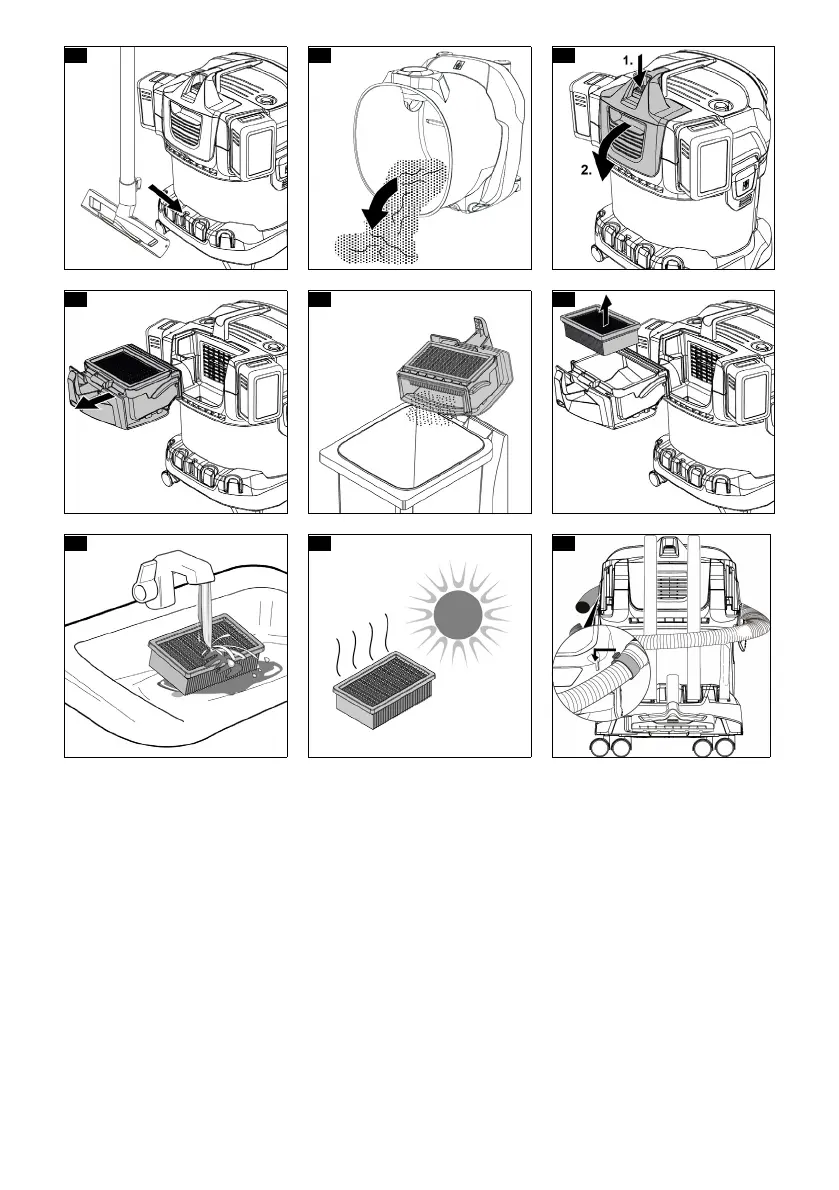 1.
2.