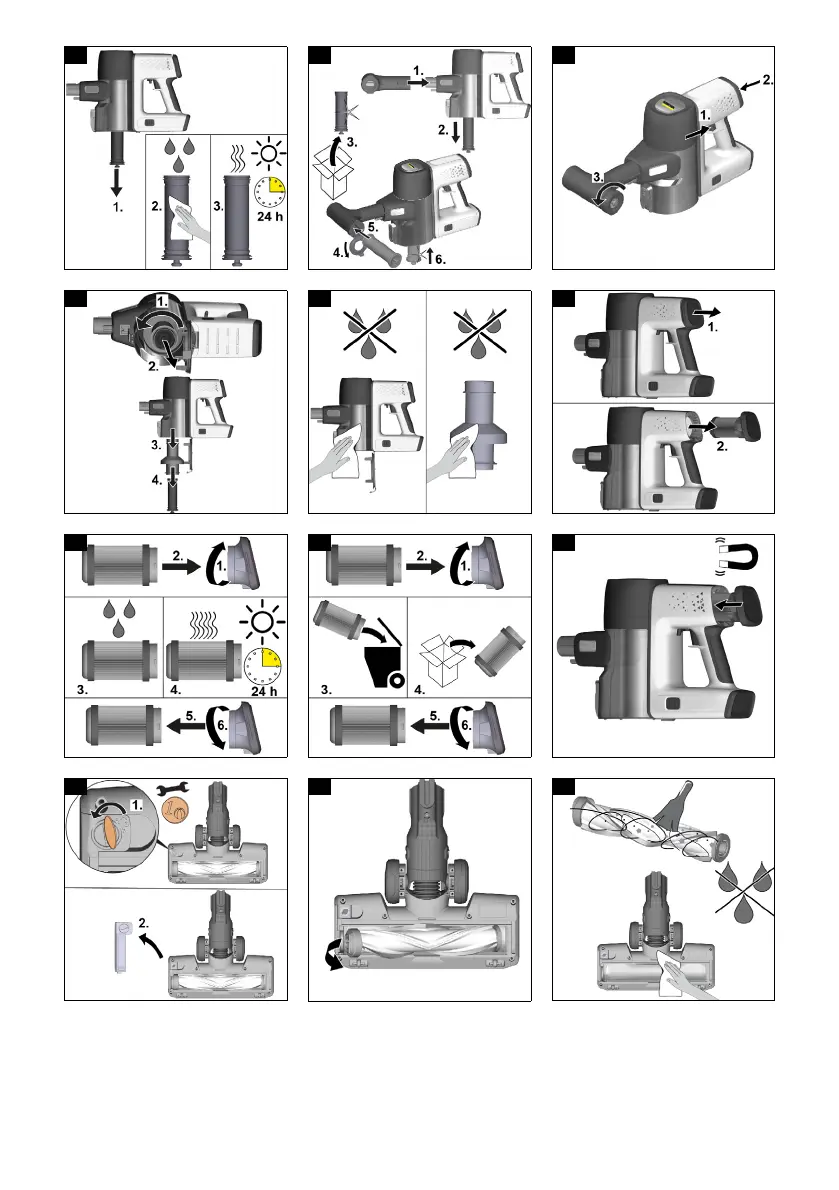 1.
2.
3.
24 h

1.
2.
3.
4.
5.
6.

1.
2.
3.

1.
2.
3.
4.

1.
2.

2.
1.
3.
4.
24 h
5.
6.

2.
1.
3.
4.
5.
6.

1.

2.