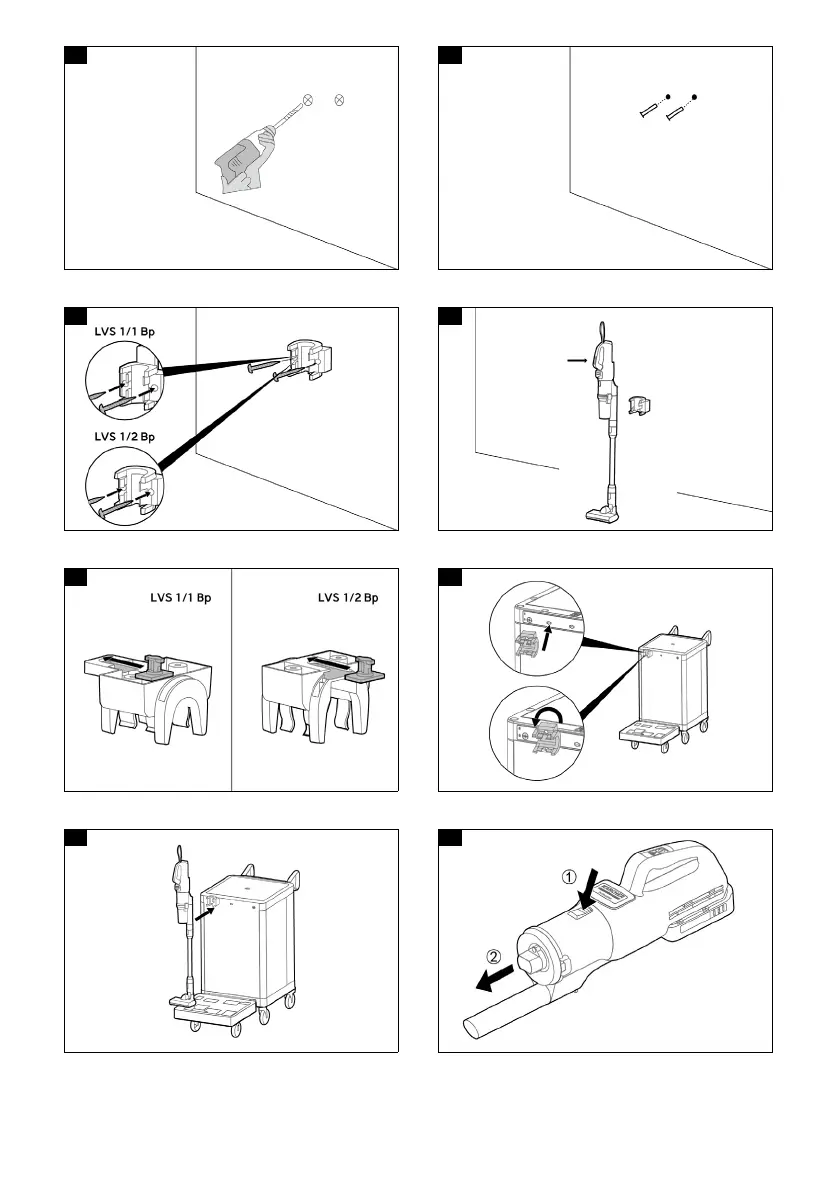 LVS 1/1 Bp

LVS 1/2 Bp

LVS 1/1 Bp

LVS 1/2 Bp

①

②