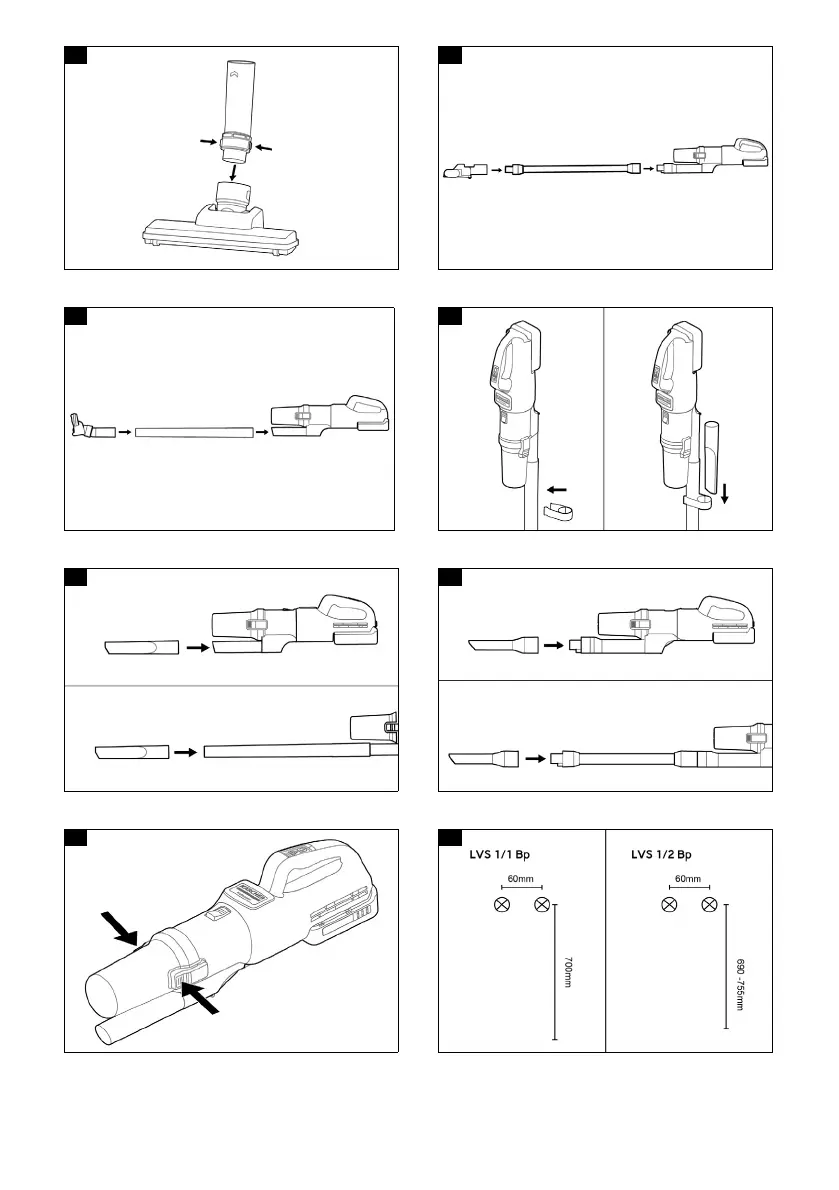 LVS 1/1 Bp

60mm

700mm

LVS 1/2 Bp

60mm

690 - 755mm