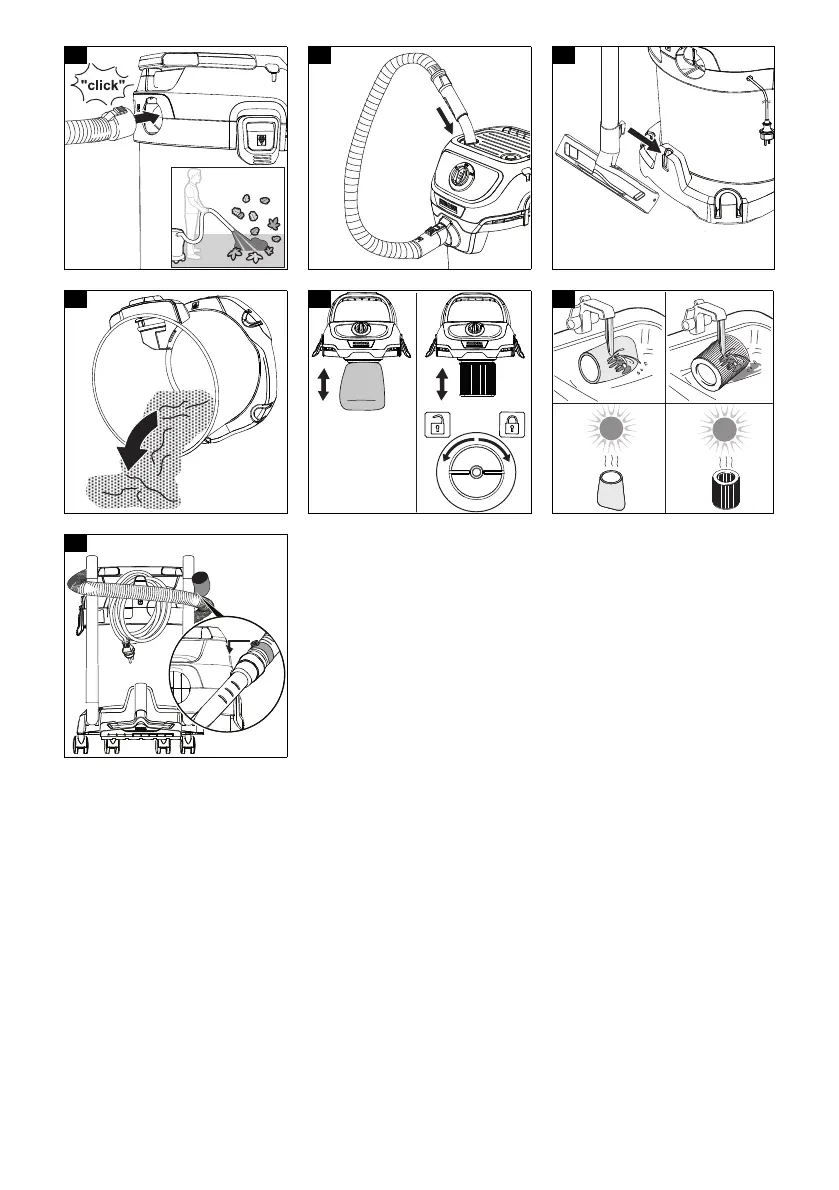 "click"