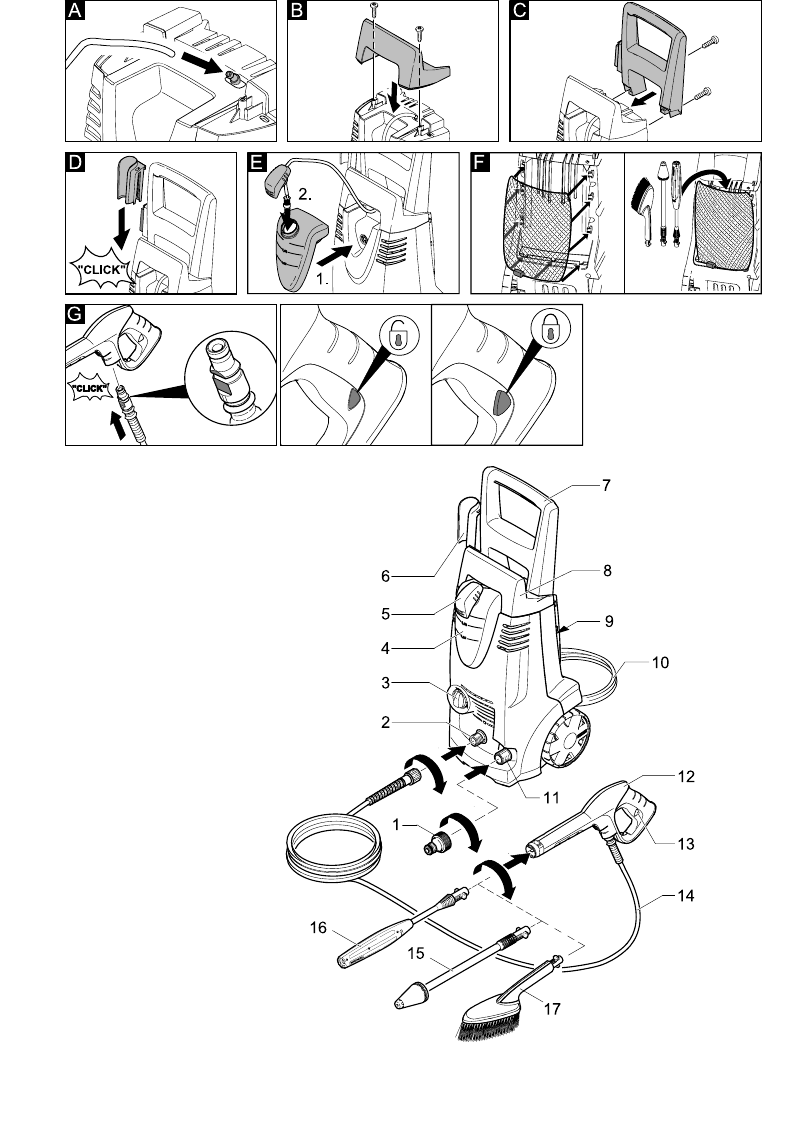 A

B

C

D

"CLICK"

E

2.

1.

F

G

"CLICK"

7

6

8

5

9

4

10

3

2

11

12

1

13

14

16

15

17