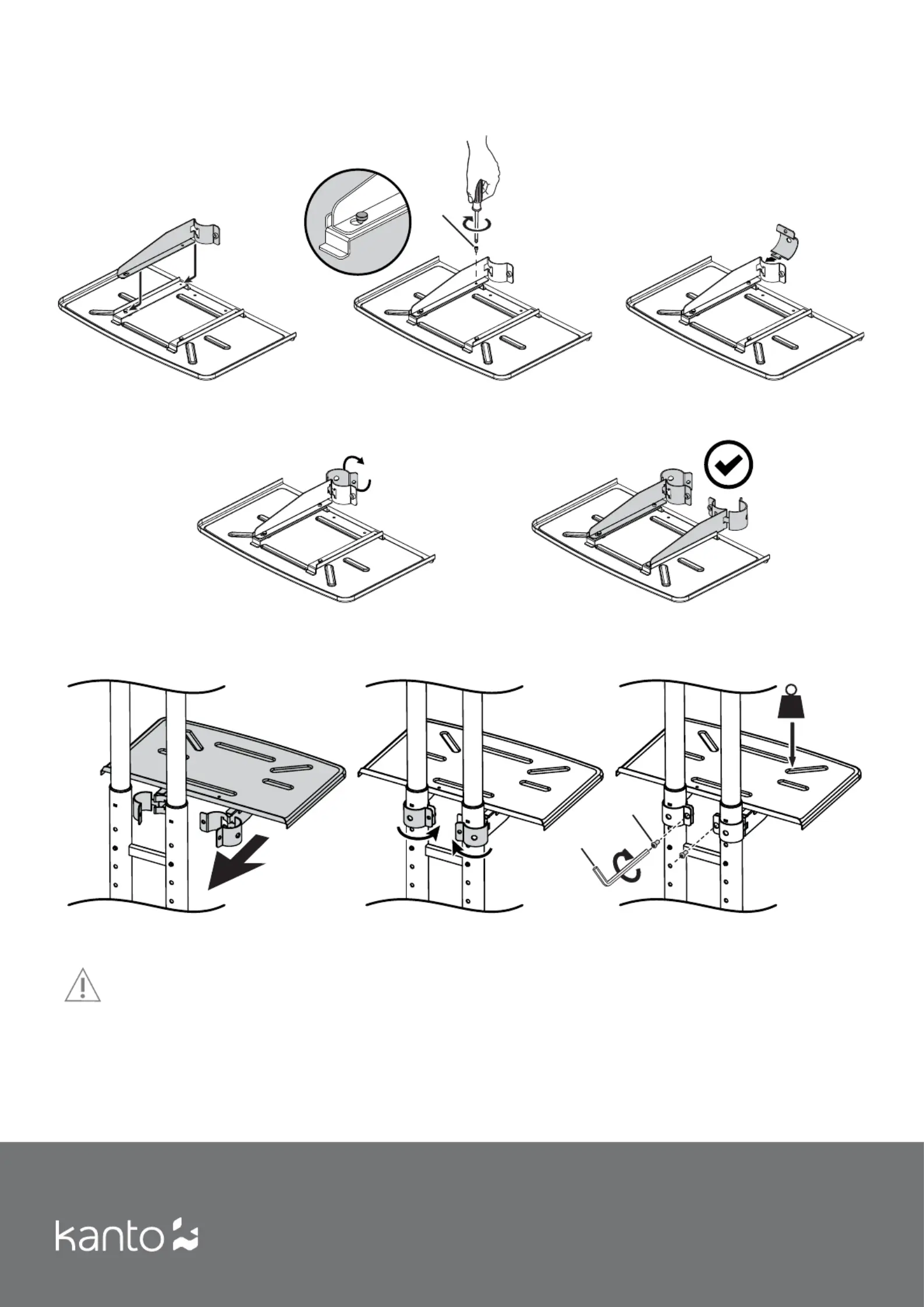 kanto