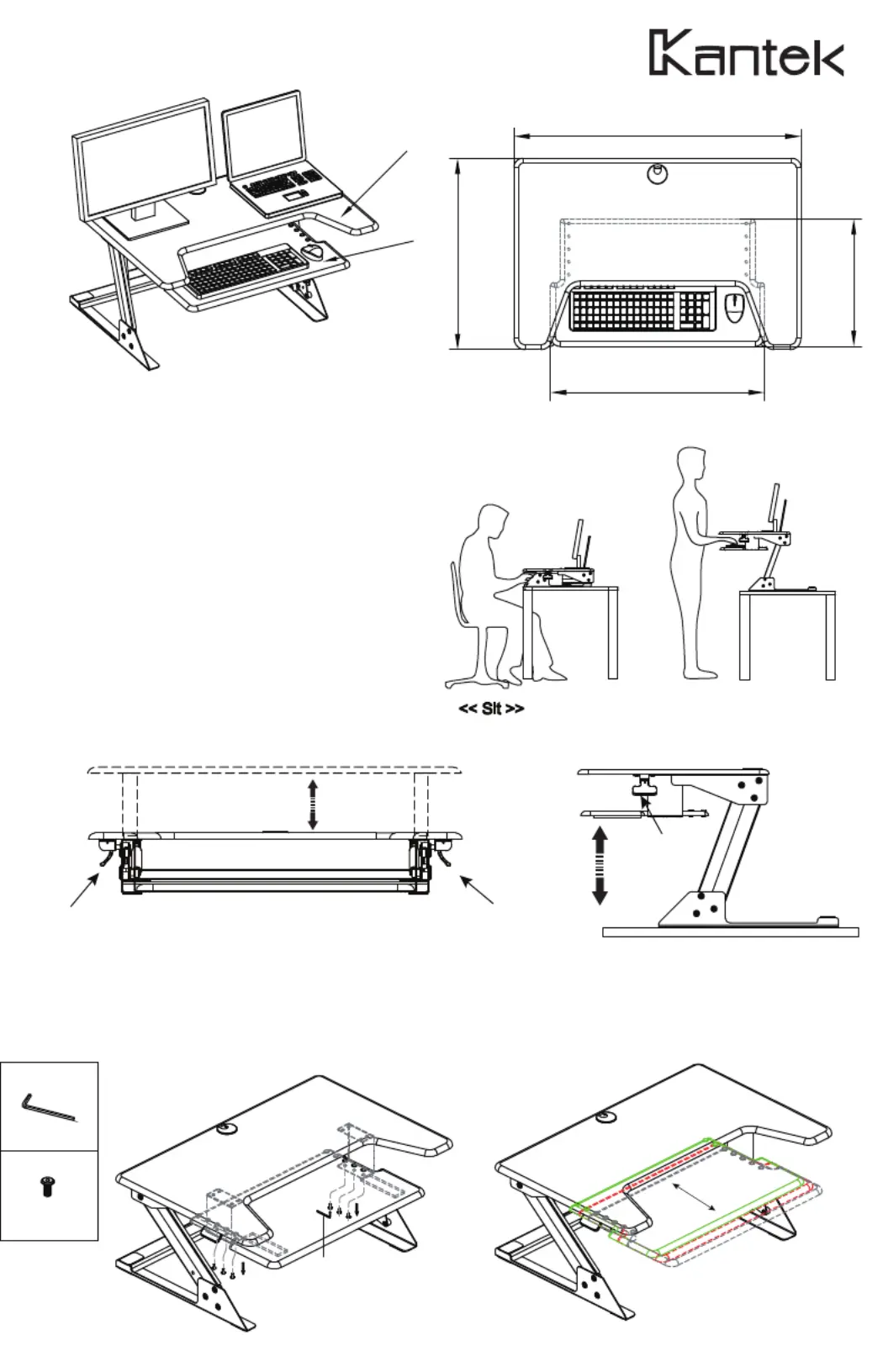 Kantek

<< Sit >>