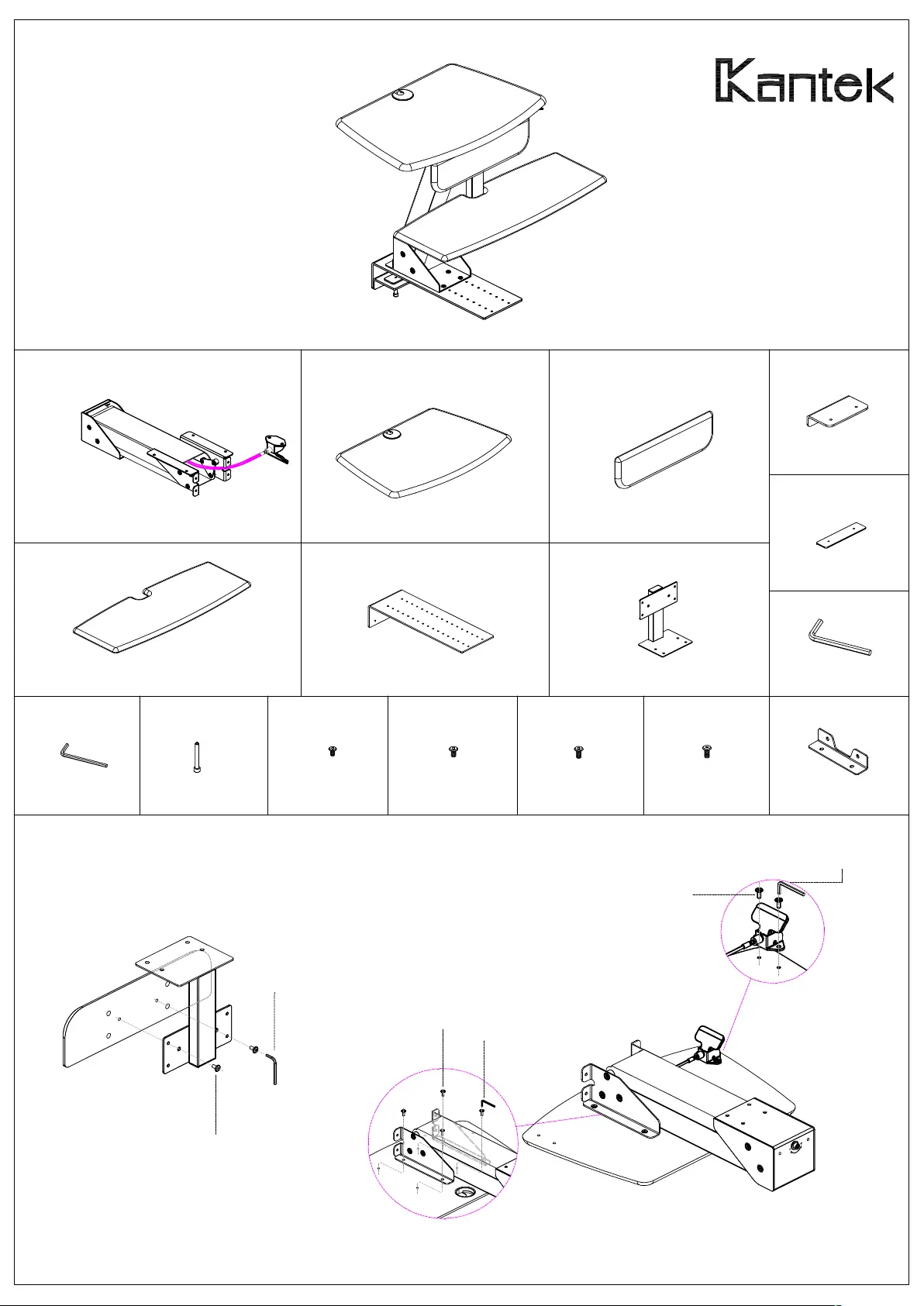 Kantek