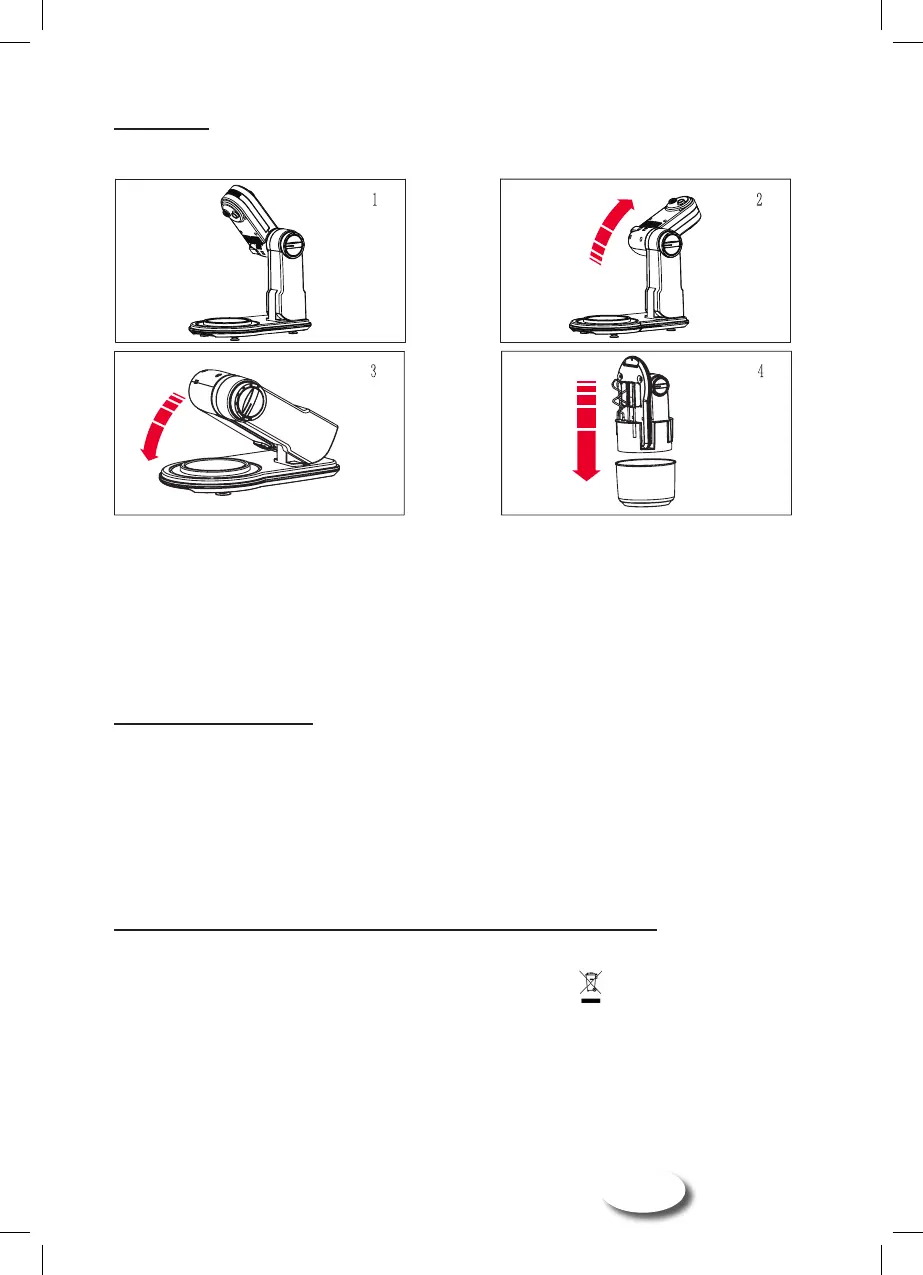 1

2

3

4