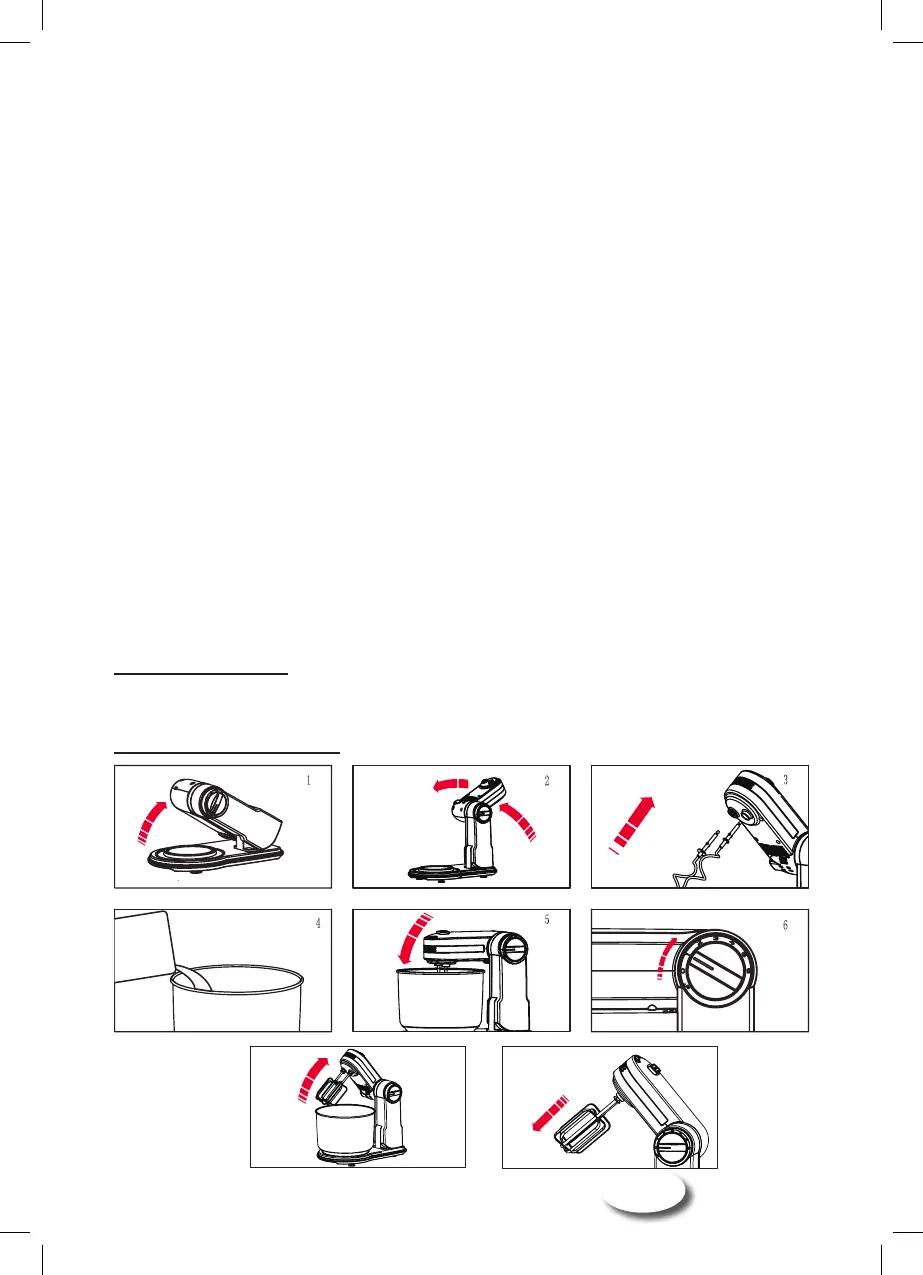 1

2

3

4

5

6