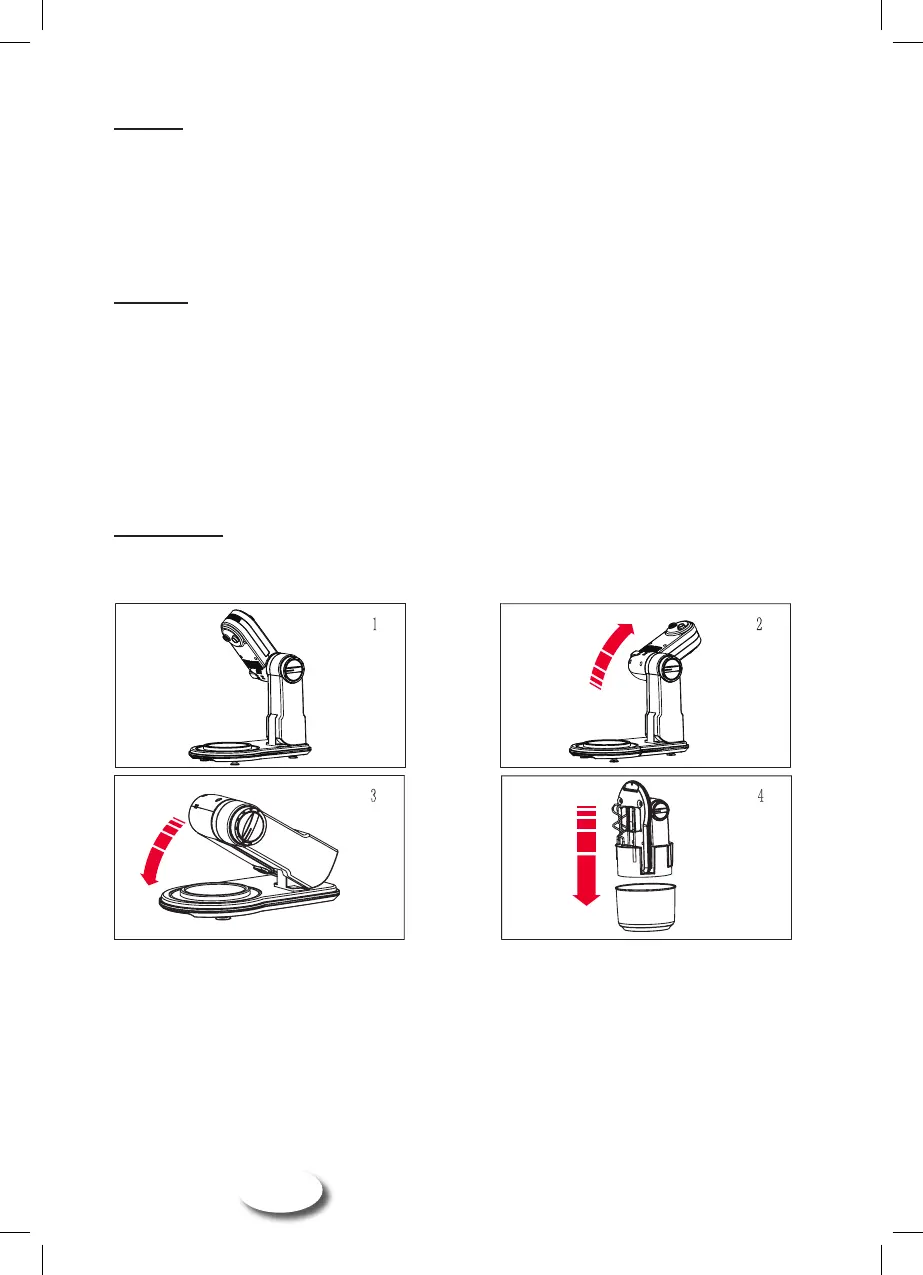 1

2

3

4