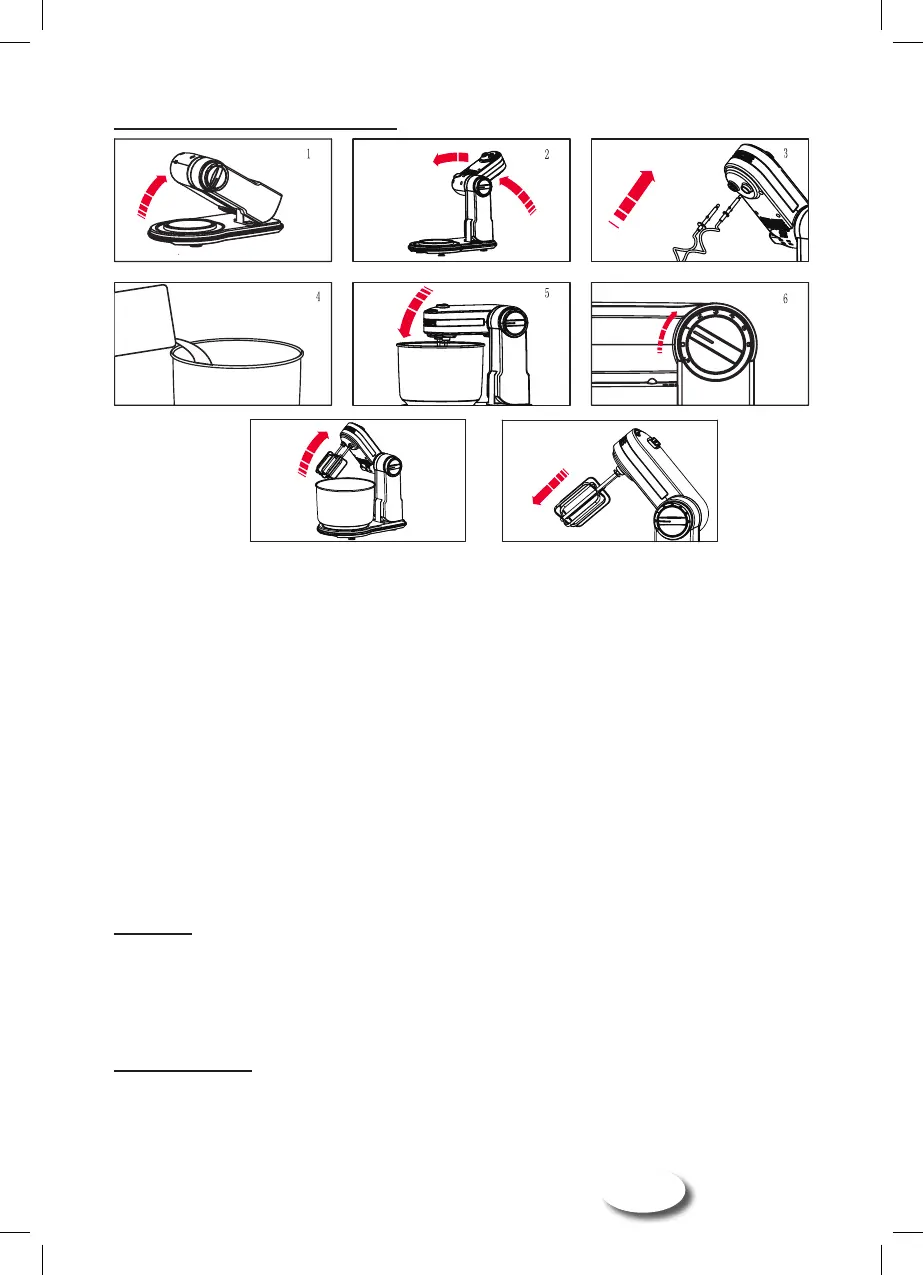 1

2

3

4

5

6