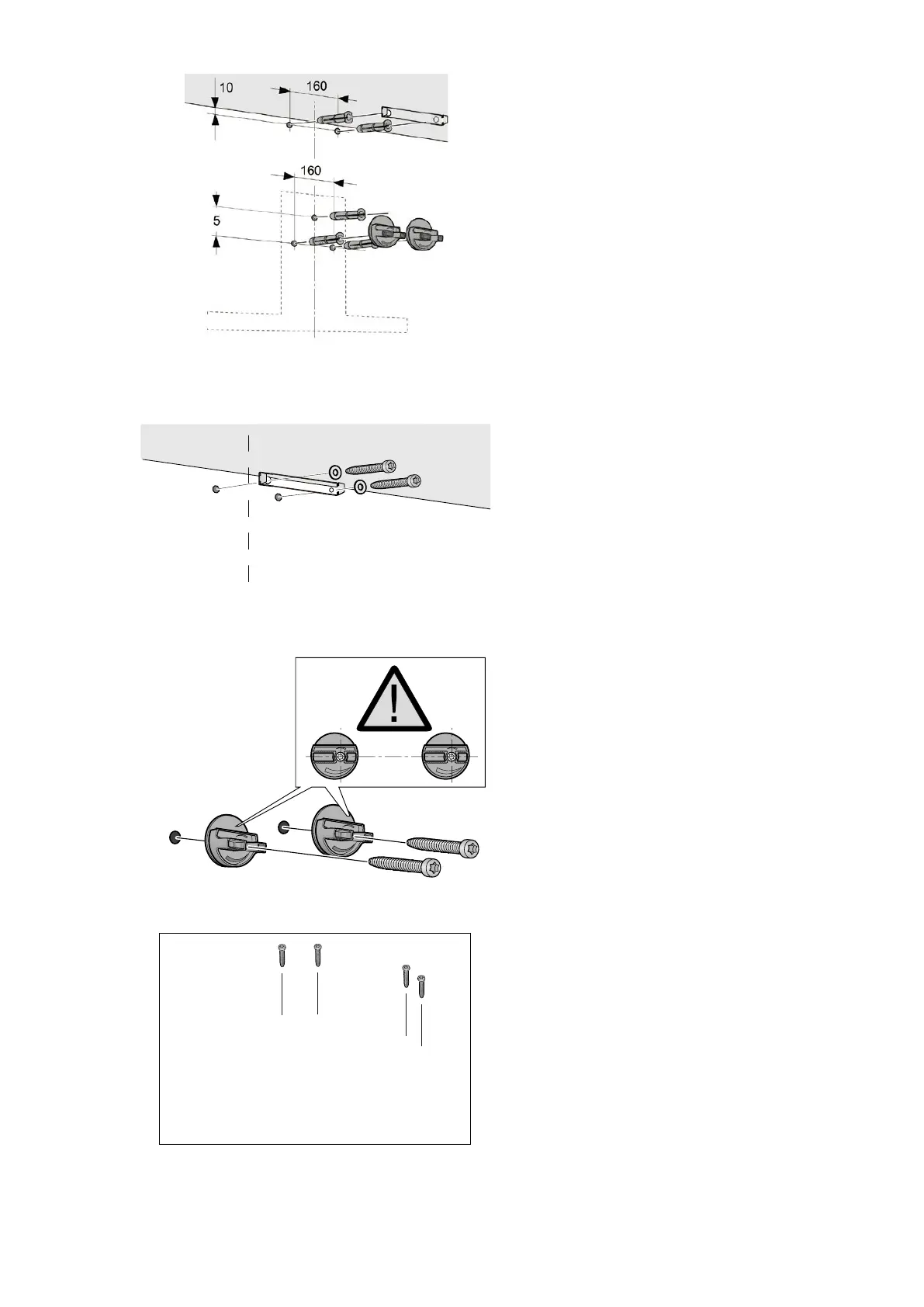 10
160
160
5
!