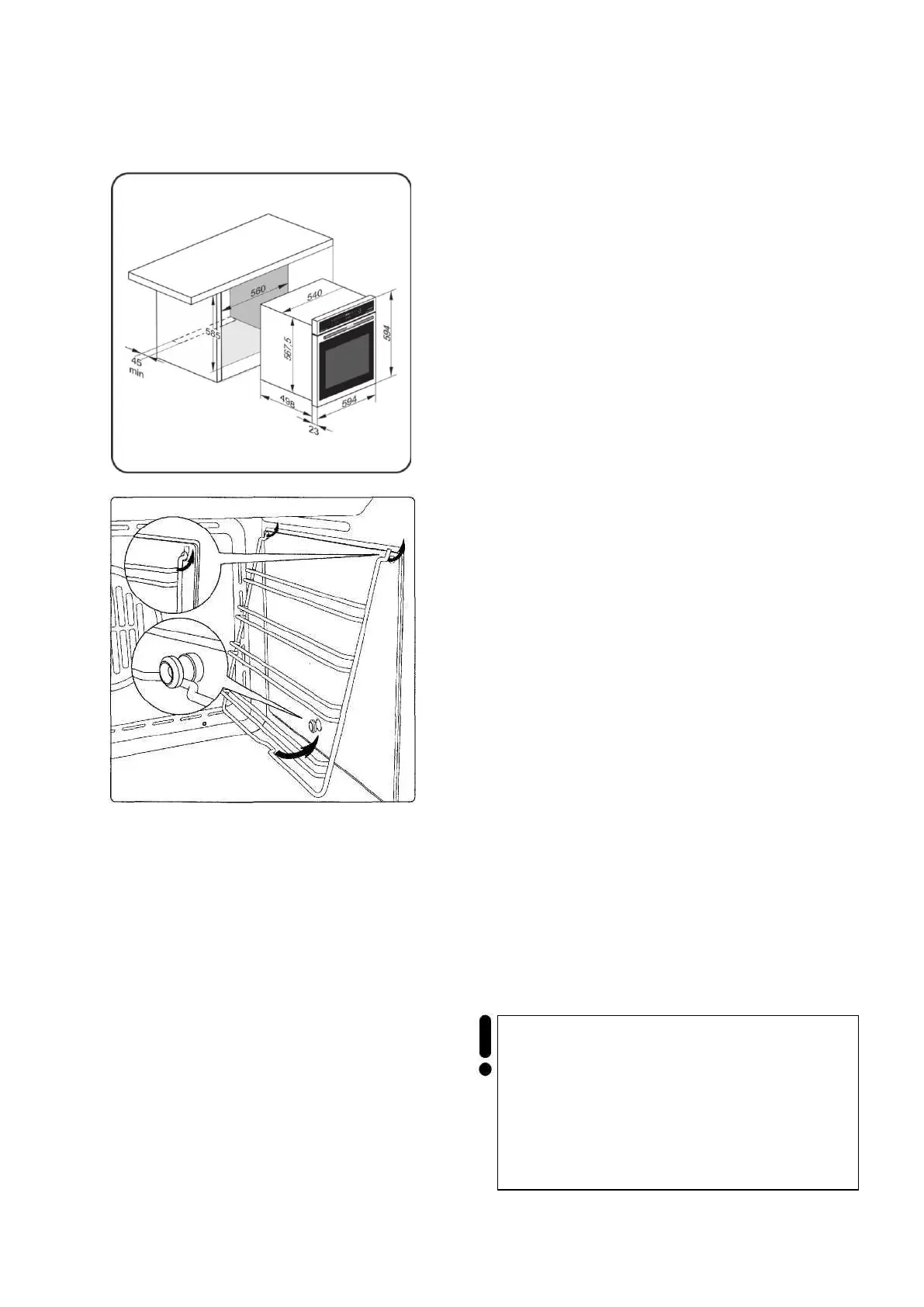 560
540
585
567.5
594
45
min
498
594
23