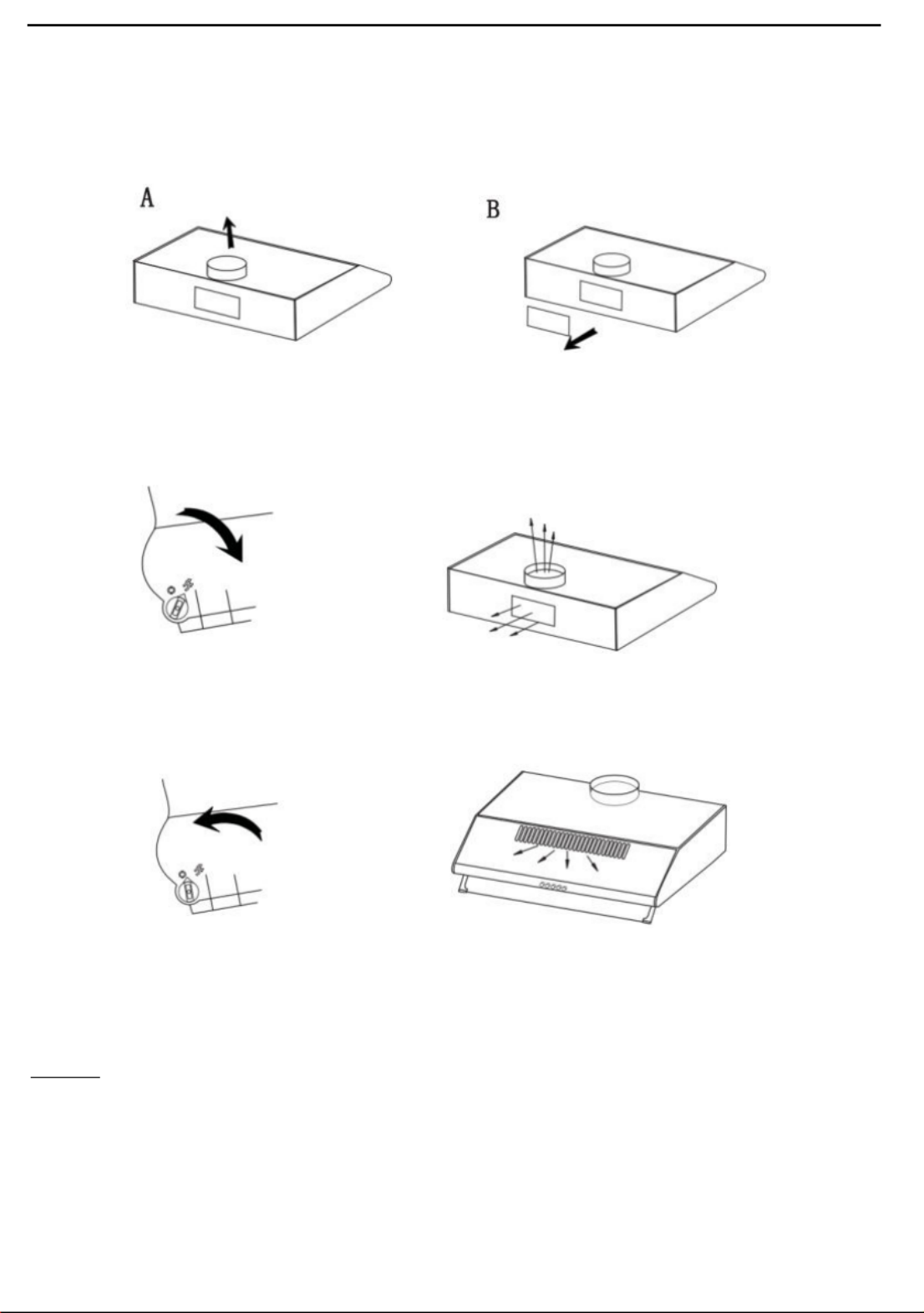 A

B