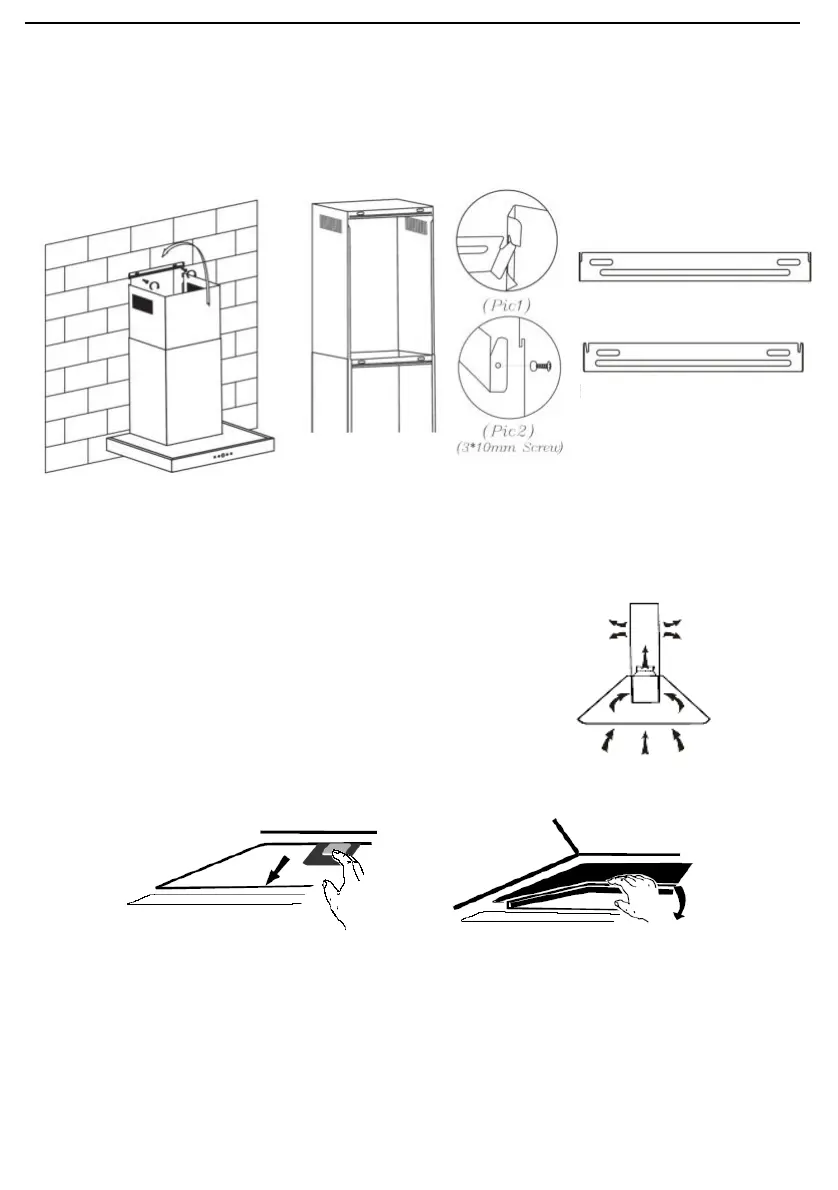 (Pic1)

(Pic2)
(3*10mm Screw)