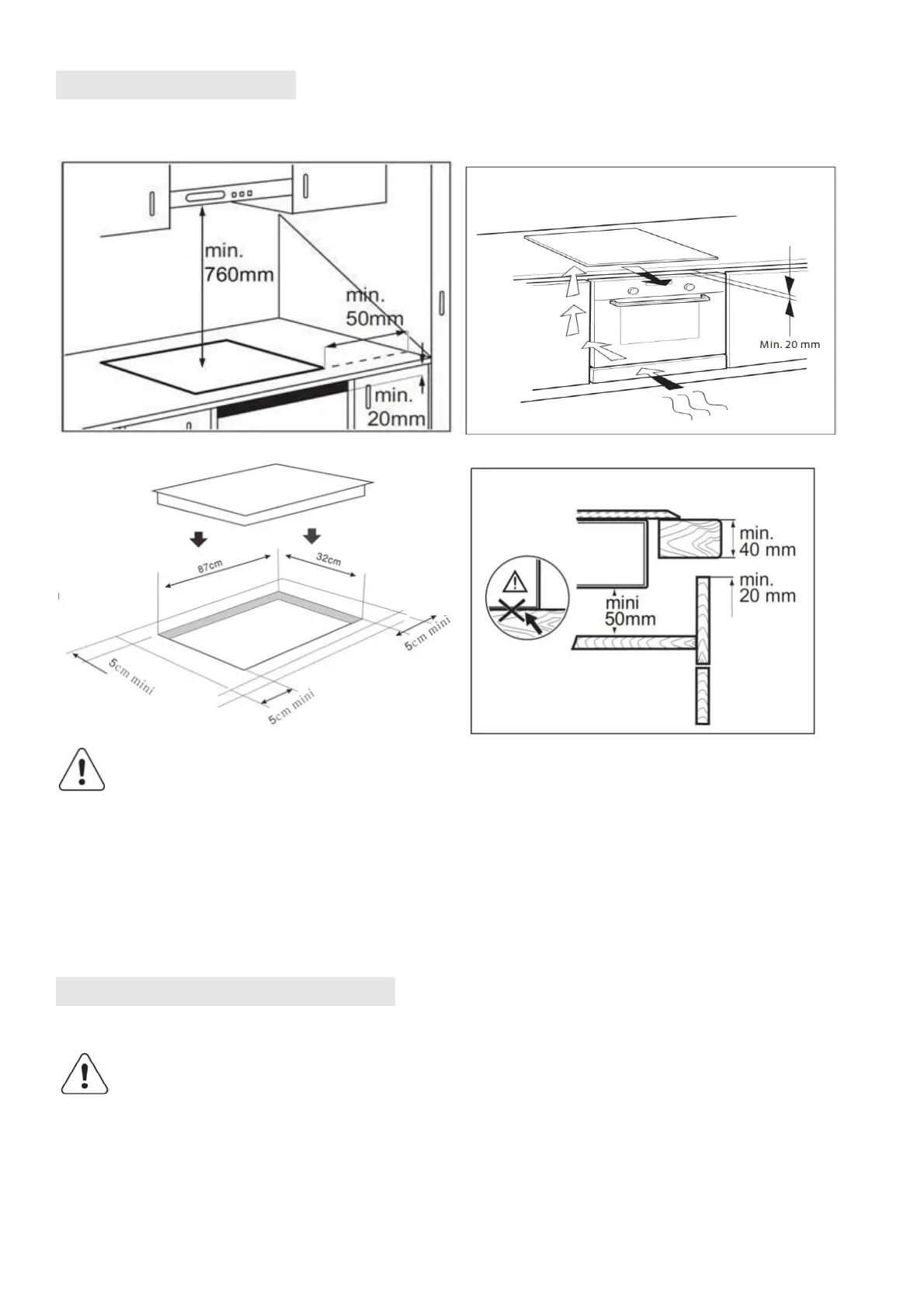 min.
760mm

min.
50mm

min.
20mm

Min. 20 mm

87cm

32cm

5cm mini

5cm mini

5cm mini

min.
40 mm

min.
20 mm

mini
50mm