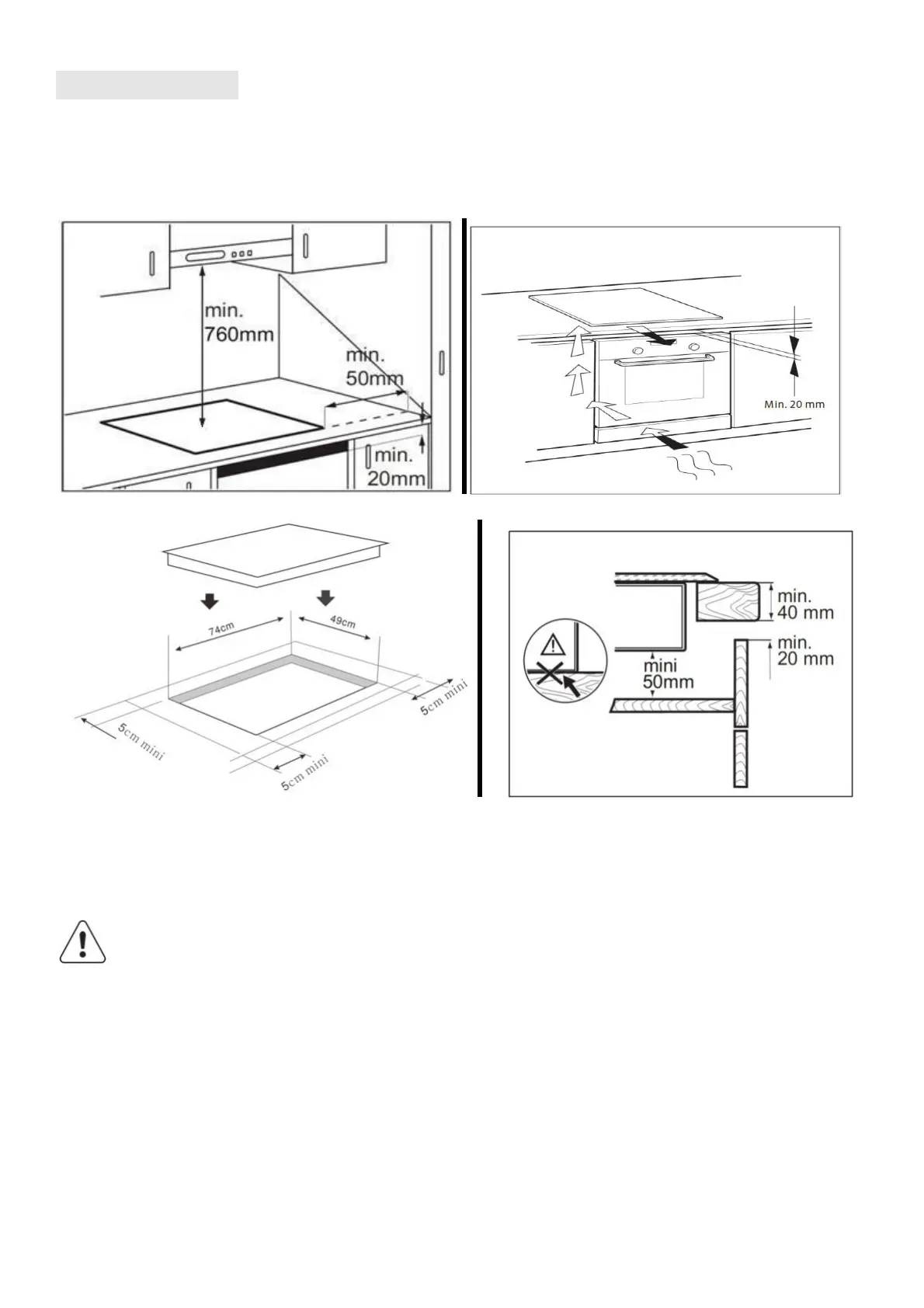 min.
760mm

min.
50mm

min.
20mm

Min. 20 mm

74cm

49cm

5cm mini

5cm mini

5cm mini

min.
40 mm

min.
20 mm

mini
50mm