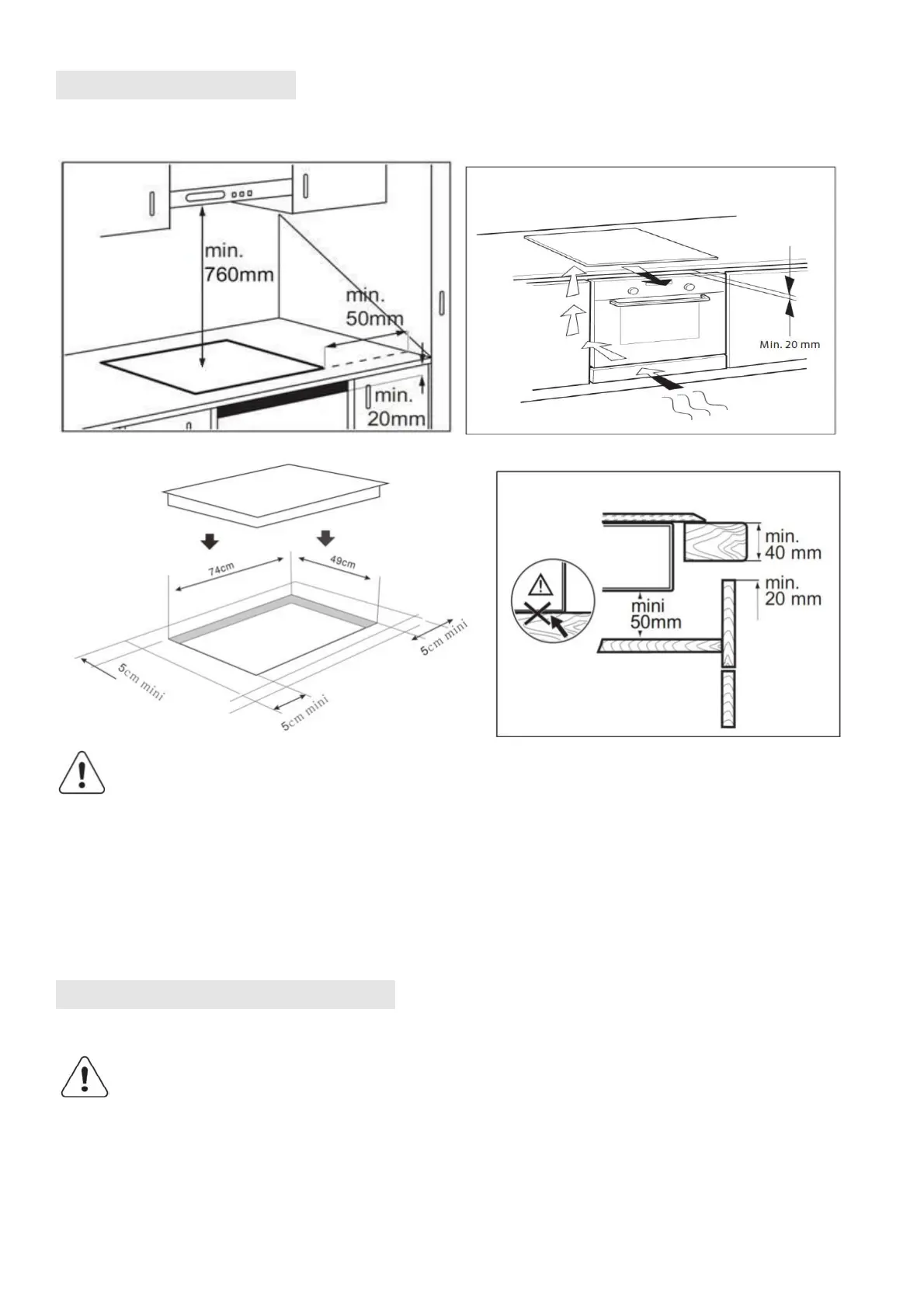 min.
760mm

min.
50mm

min.
20mm

Min. 20 mm

74cm

49cm

5cm mini

5cm mini

5cm mini

min.
40 mm

min.
20 mm

mini
50mm