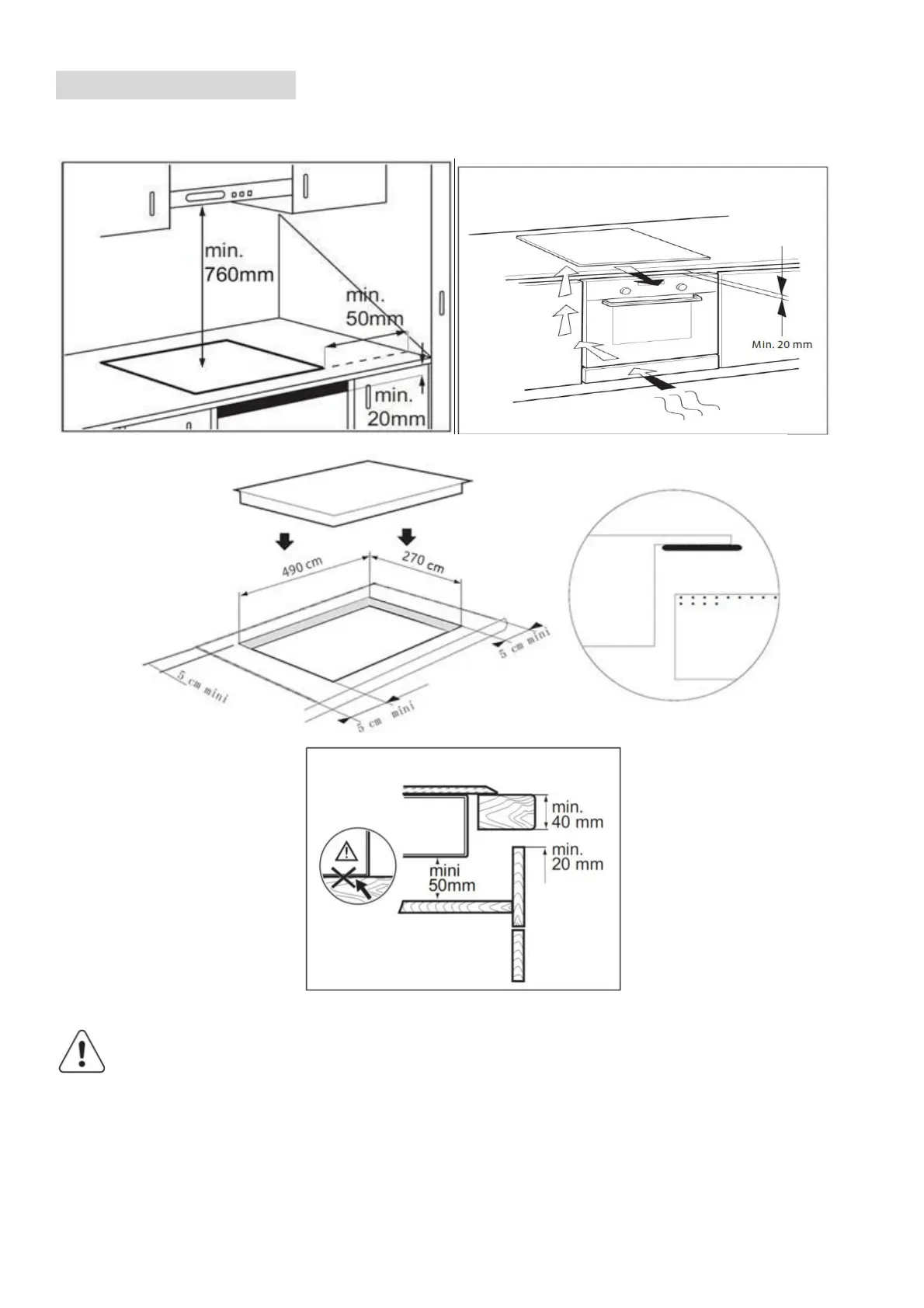 min.
760mm

min.
50mm

min.
20mm

Min. 20 mm

490 cm

270 cm

5 cm mini

5 cm mini

5 cm mini

min.
40 mm

min.
20 mm

mini
50mm