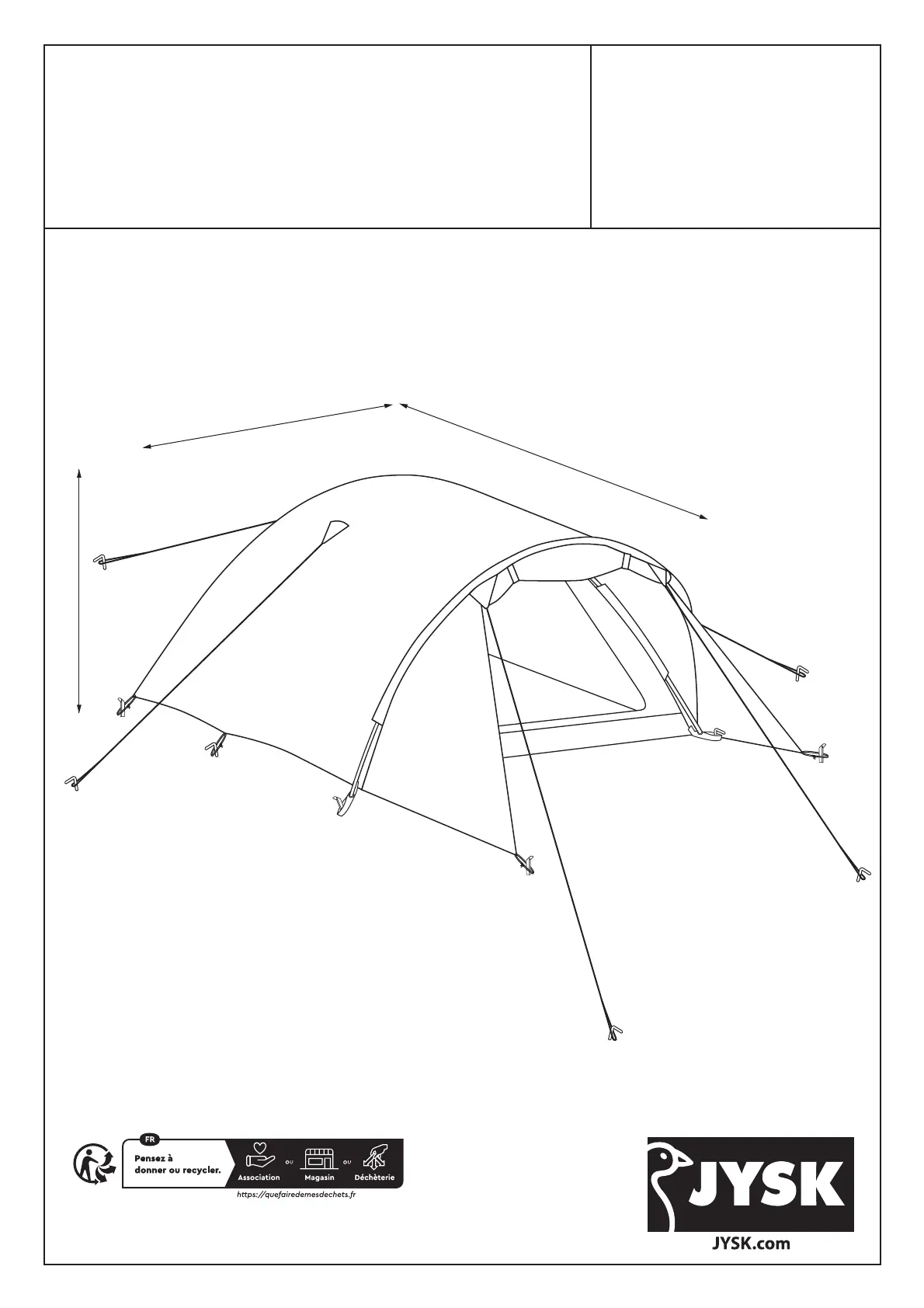 FR
Pensez à donner ou recycler.
Association ou Magasin ou Déchèterie
https://quefairedemesdechets.fr

JYSK
JYSK.com