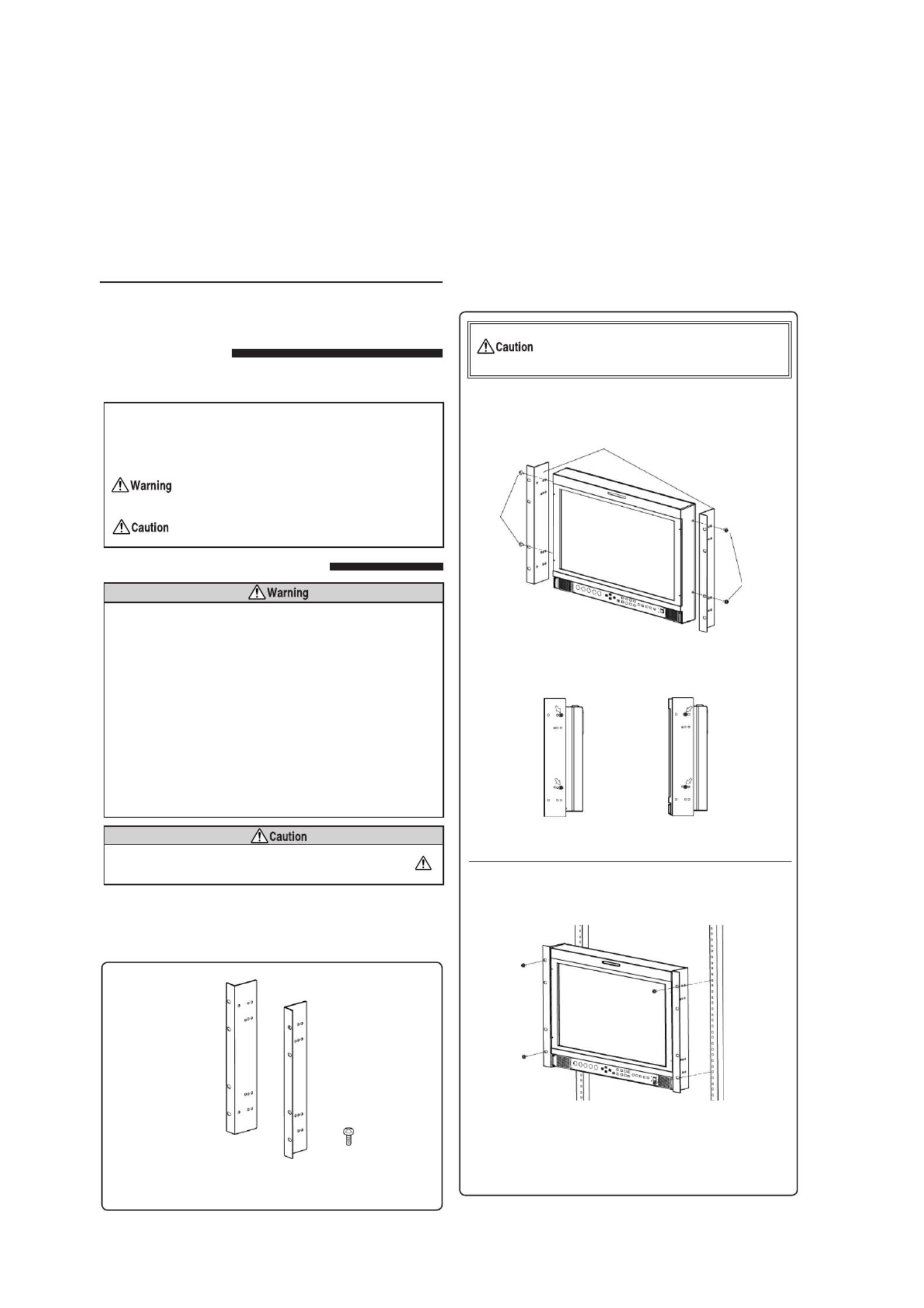 Warning

Caution

Warning

Caution

Caution